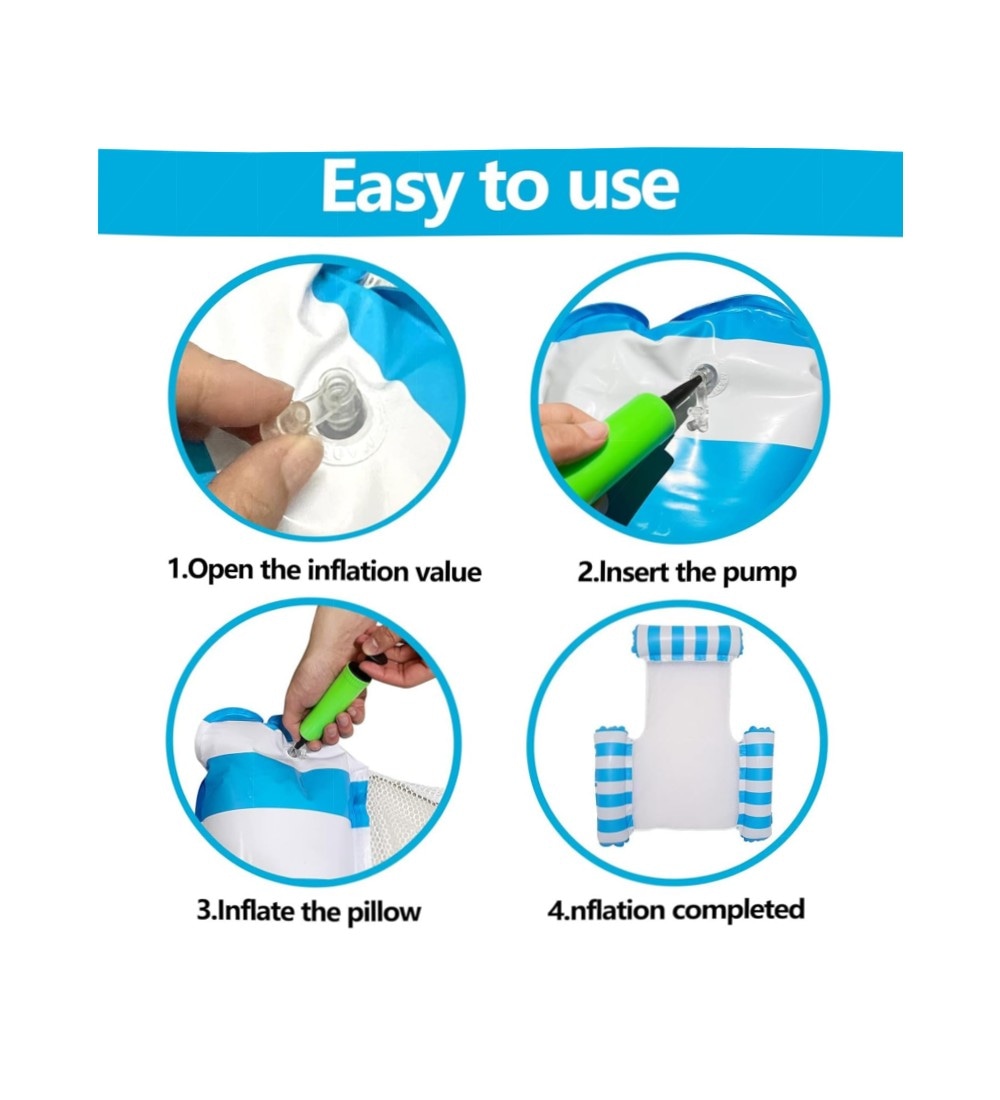 Easy to use

1.Open the inflation value

2.Insert the pump

3.Inflate the pillow

4.nflation completed