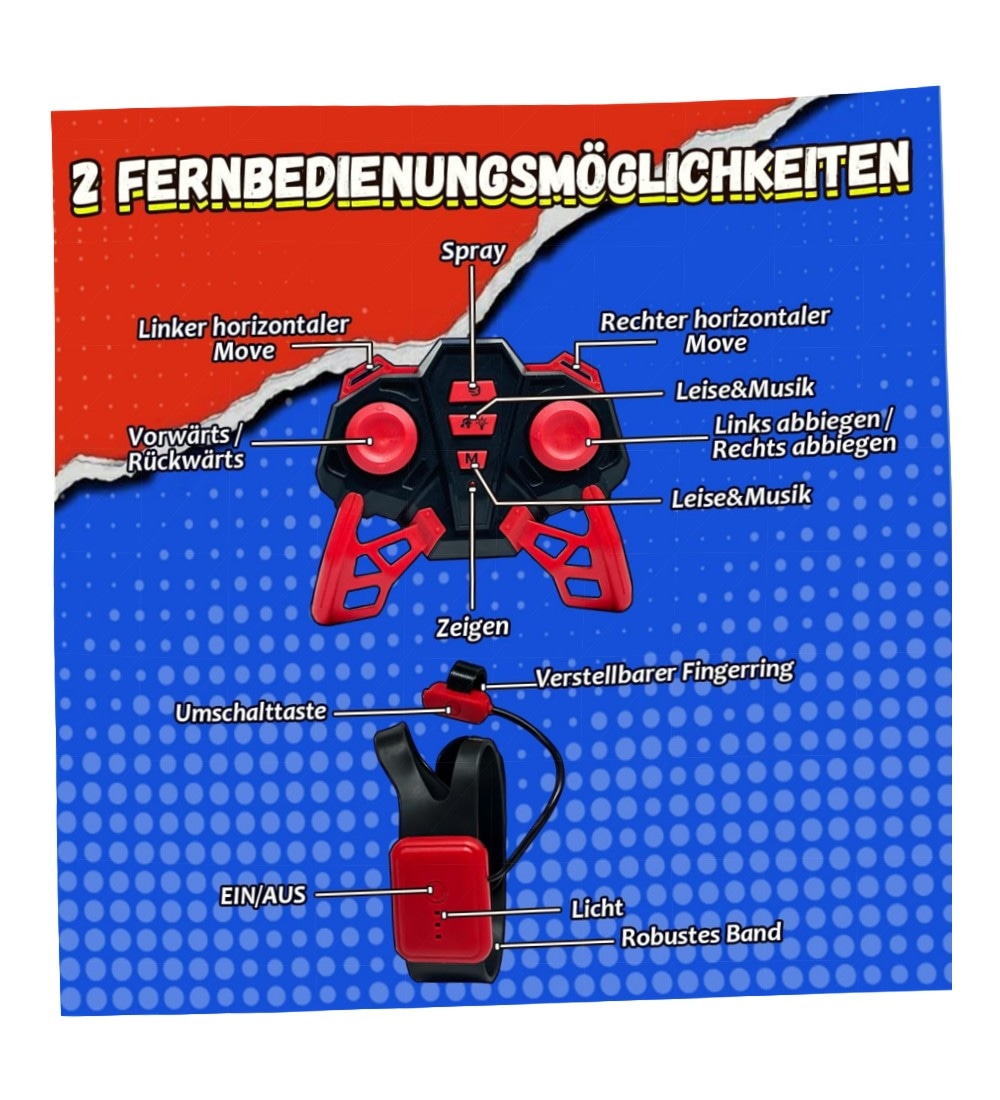 2 FERNBEDIENUNGSMÖGLICHKEITEN

Spray

Linker horizontaler Move

Rechter horizontaler Move

Leise&Musik

Vorwärts / Rückwärts

Links abbiegen / Rechts abbiegen

M

Leise&Musik

Zeigen

Verstellbarer Fingerring

Umschalttaste

EIN/AUS

Licht

Robustes Band