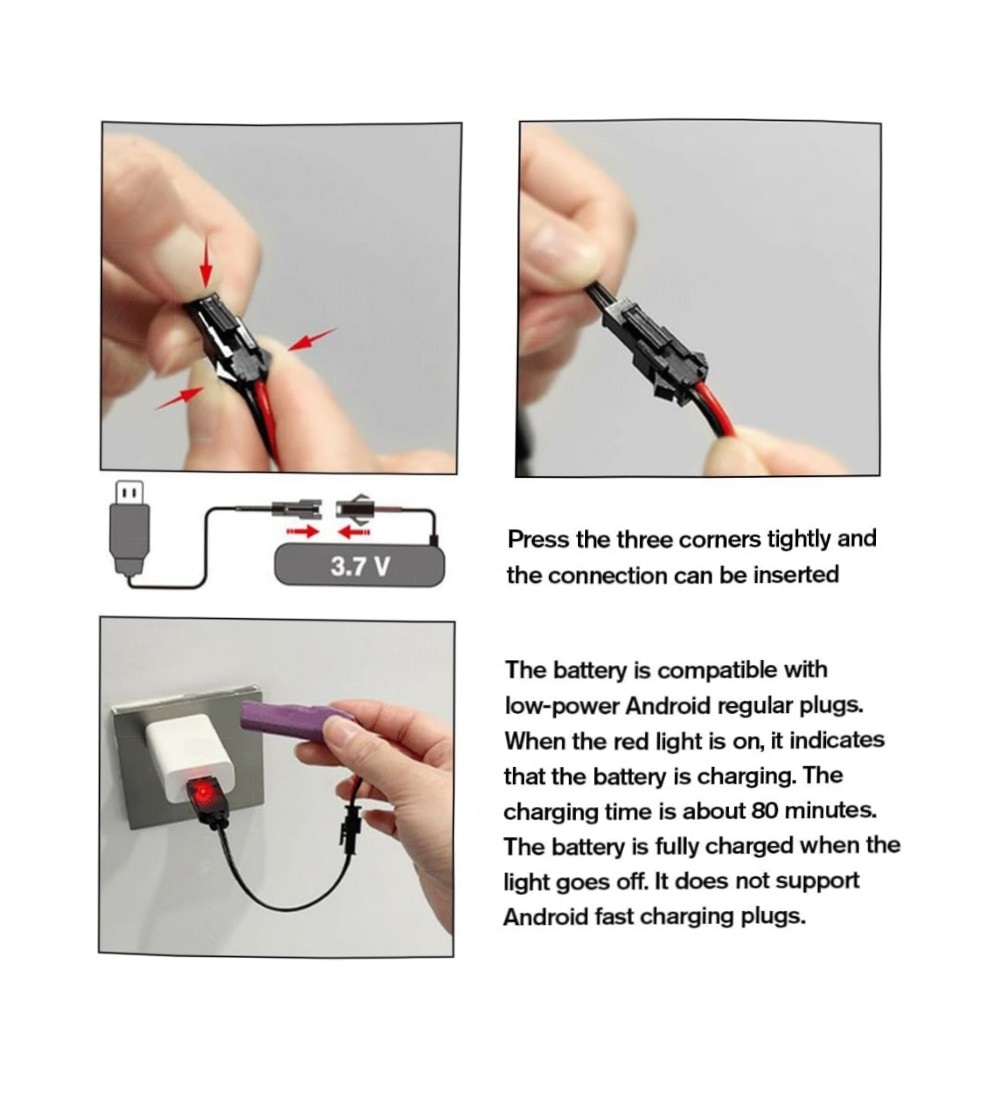 3.7 V

Press the three corners tightly and the connection can be inserted

The battery is compatible with low-power Android regular plugs. When the red light is on, it indicates that the battery is charging. The charging time is about 80 minutes. The battery is fully charged when the light goes off. It does not support Android fast charging plugs.