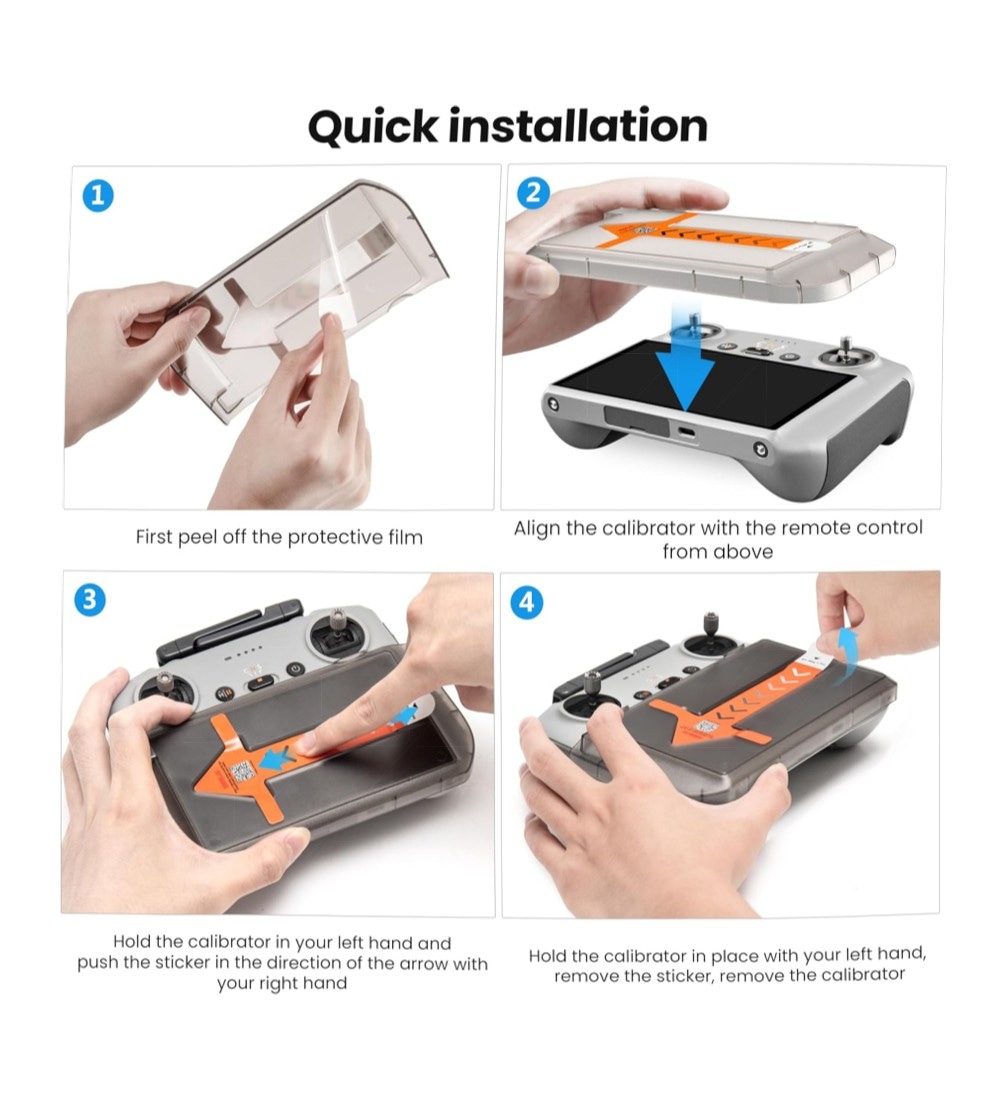 Quick installation

1

First peel off the protective film

2

Align the calibrator with the remote control from above

3

Hold the calibrator in your left hand and push the sticker in the direction of the arrow with your right hand

4

Hold the calibrator in place with your left hand, remove the sticker, remove the calibrator