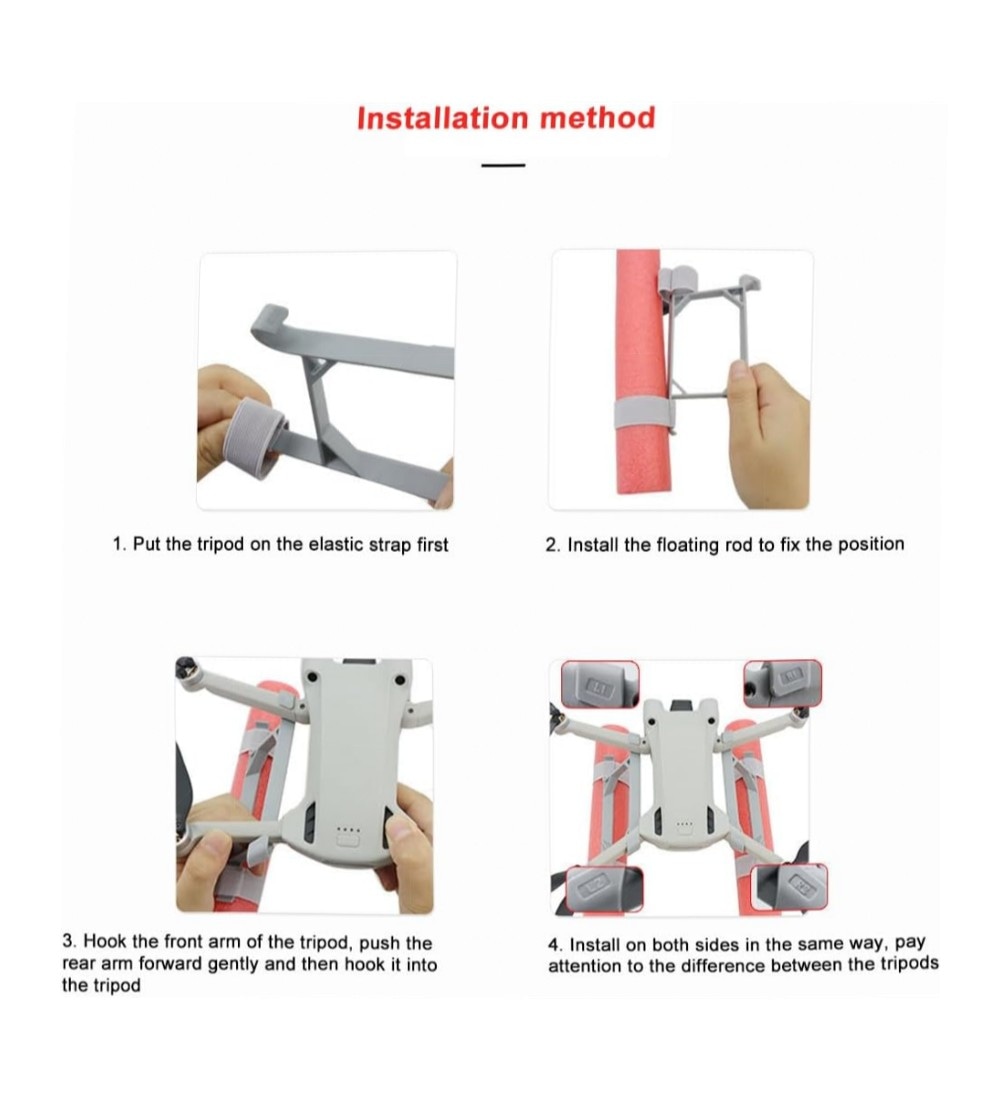 Installation method

1. Put the tripod on the elastic strap first

2. Install the floating rod to fix the position

3. Hook the front arm of the tripod, push the rear arm forward gently and then hook it into the tripod

4. Install on both sides in the same way, pay attention to the difference between the tripods