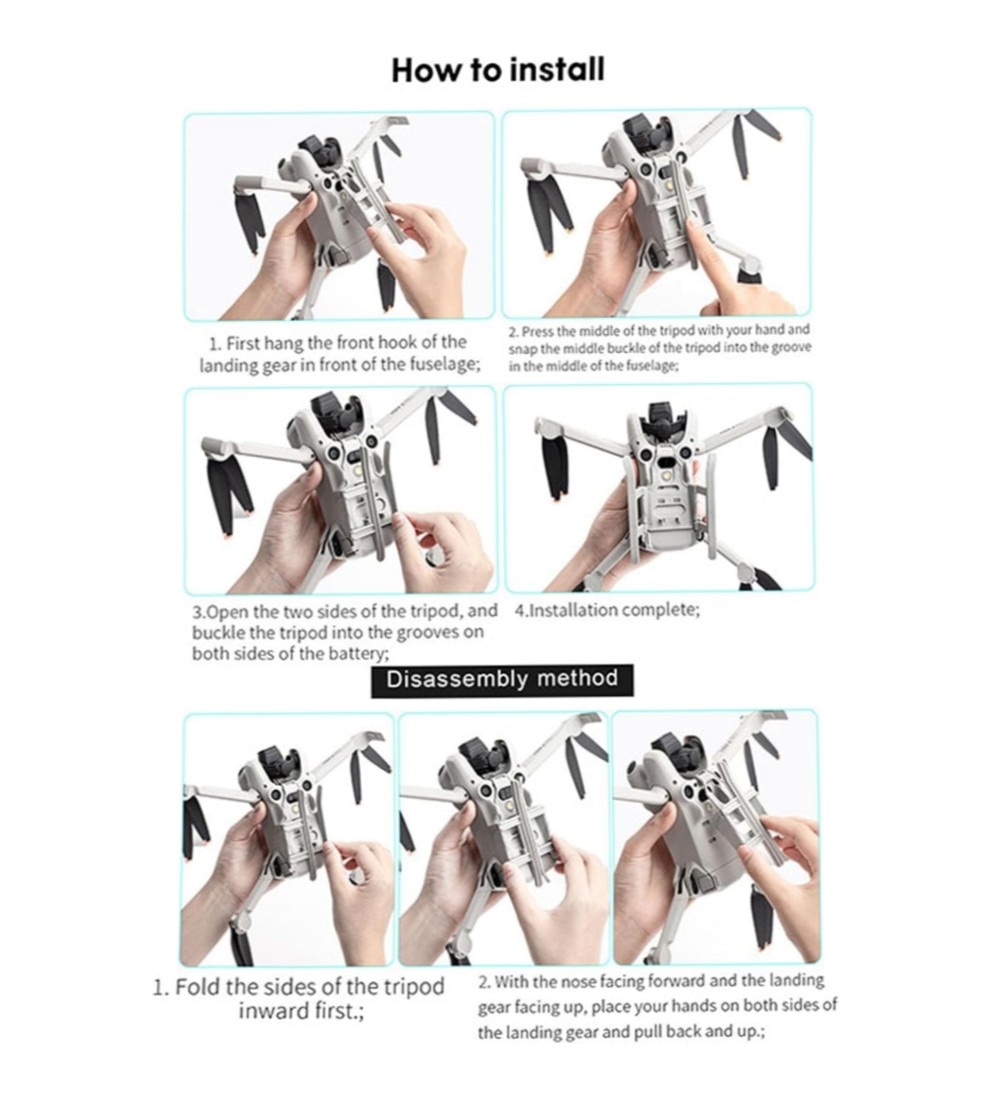 How to install

1. First hang the front hook of the landing gear in front of the fuselage;

2. Press the middle of the tripod with your hand and snap the middle buckle of the tripod into the groove in the middle of the fuselage;

3.Open the two sides of the tripod, and buckle the tripod into the grooves on both sides of the battery;

4.Installation complete;

Disassembly method

1. Fold the sides of the tripod inward first.;

2. With the nose facing forward and the landing gear facing up, place your hands on both sides of the landing gear and pull back and up.;