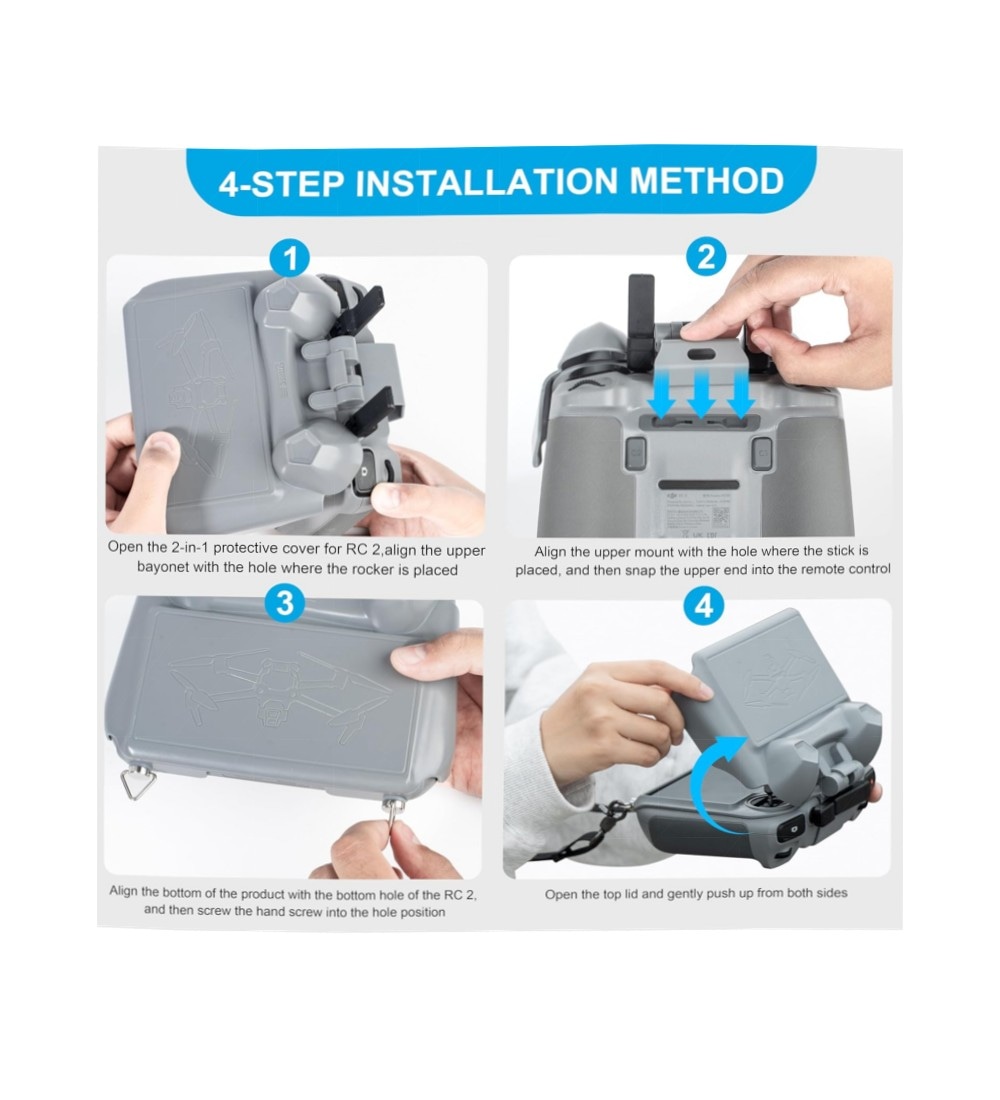 4-STEP INSTALLATION METHOD

1

Open the 2-in-1 protective cover for RC 2,align the upper bayonet with the hole where the rocker is placed

2

Align the upper mount with the hole where the stick is placed, and then snap the upper end into the remote control

3

Align the bottom of the product with the bottom hole of the RC 2, and then screw the hand screw into the hole position

4

Open the top lid and gently push up from both sides