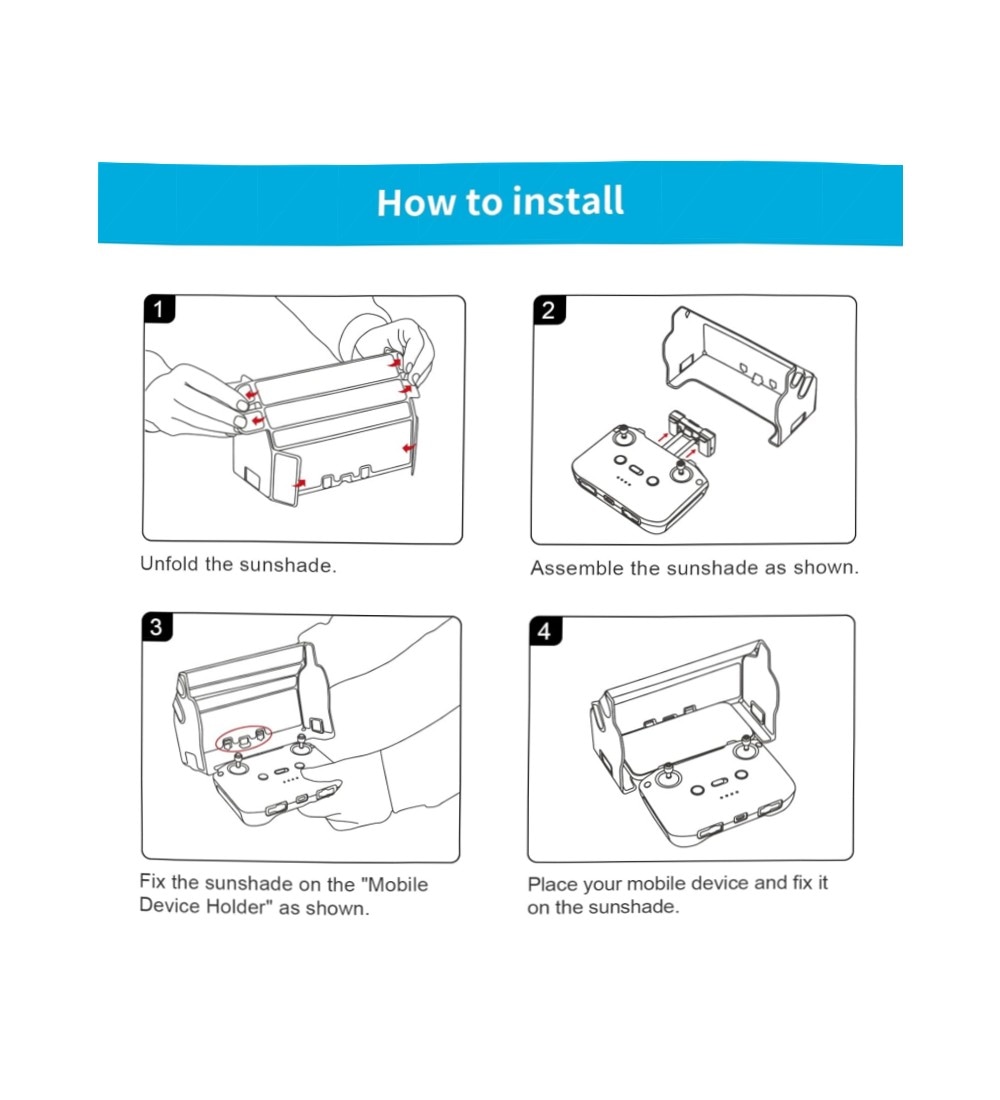 How to install

1

Unfold the sunshade.

2

Assemble the sunshade as shown.

3

Fix the sunshade on the "Mobile Device Holder" as shown.

4

Place your mobile device and fix it on the sunshade.