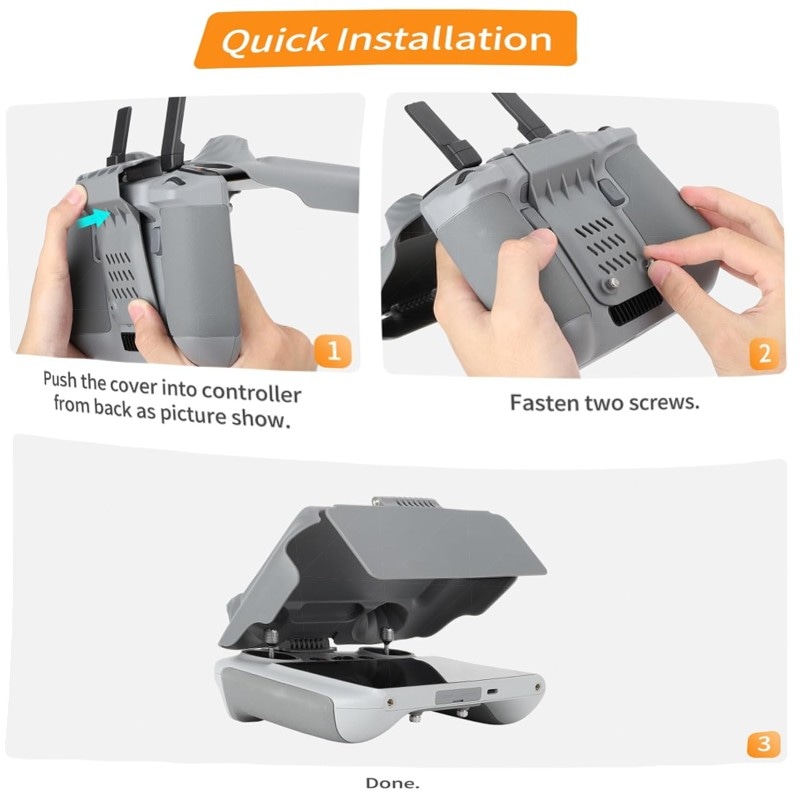 Quick Installation

1

Push the cover into controller from back as picture show.

2

Fasten two screws.

3

Done.