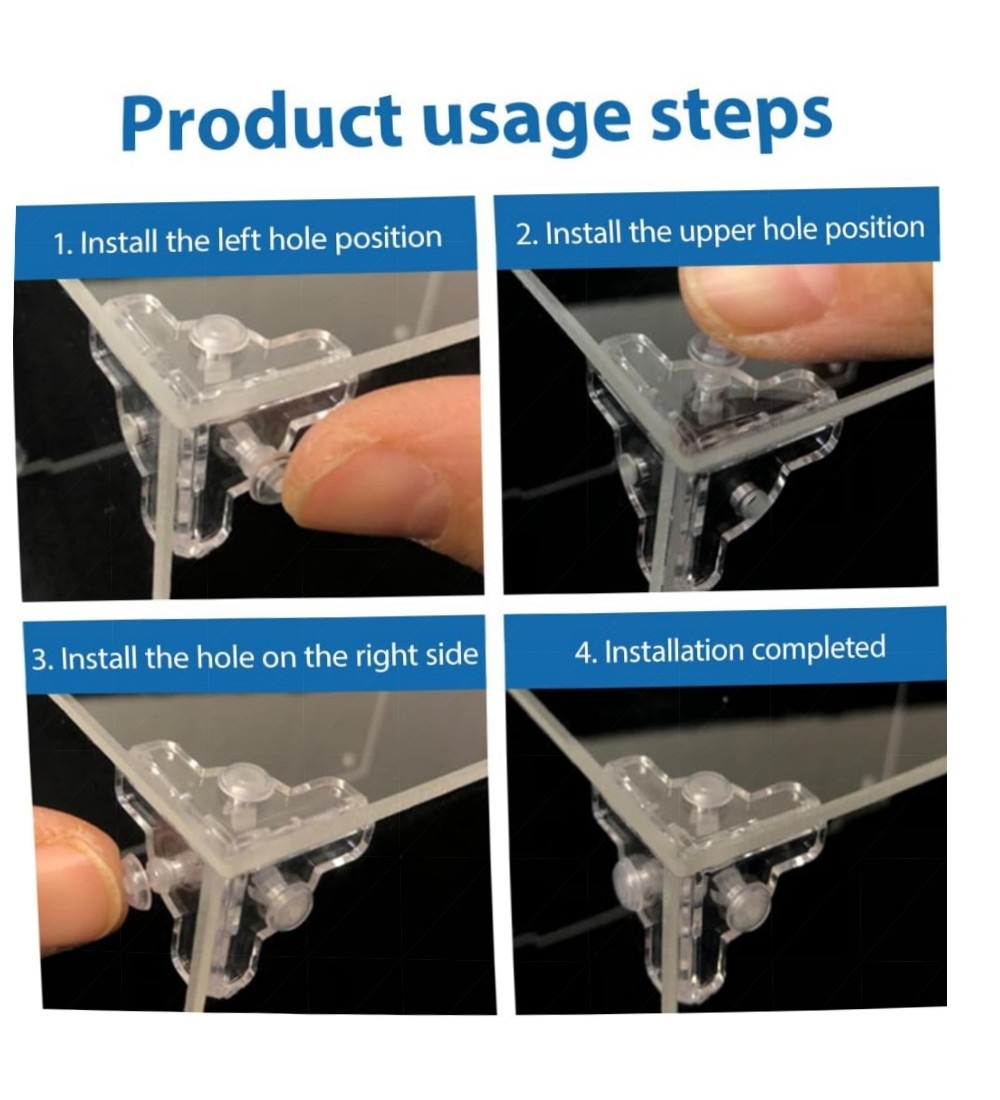 Product usage steps

1. Install the left hole position

2. Install the upper hole position

3. Install the hole on the right side

4. Installation completed