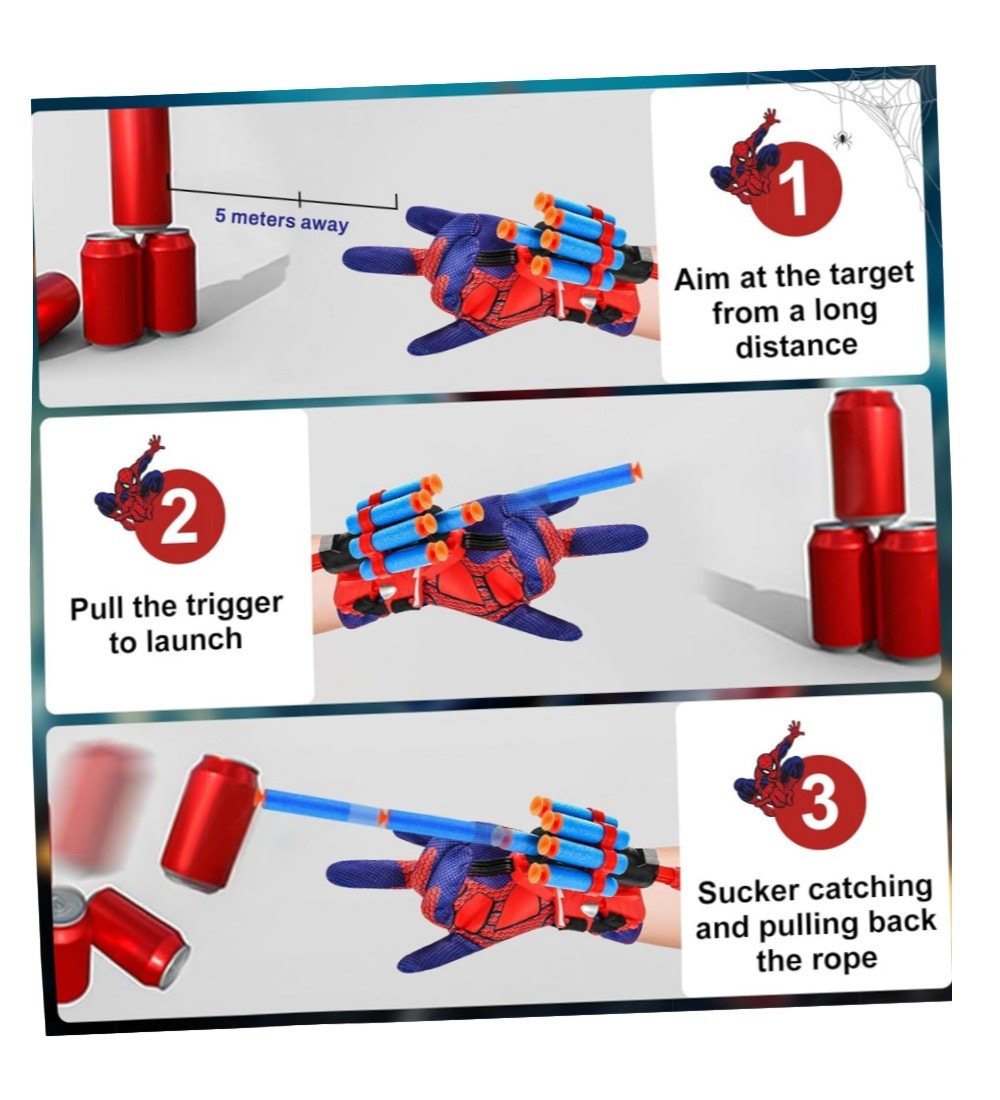 5 meters away

1

Aim at the target from a long distance

2

Pull the trigger to launch

3

Sucker catching and pulling back the rope