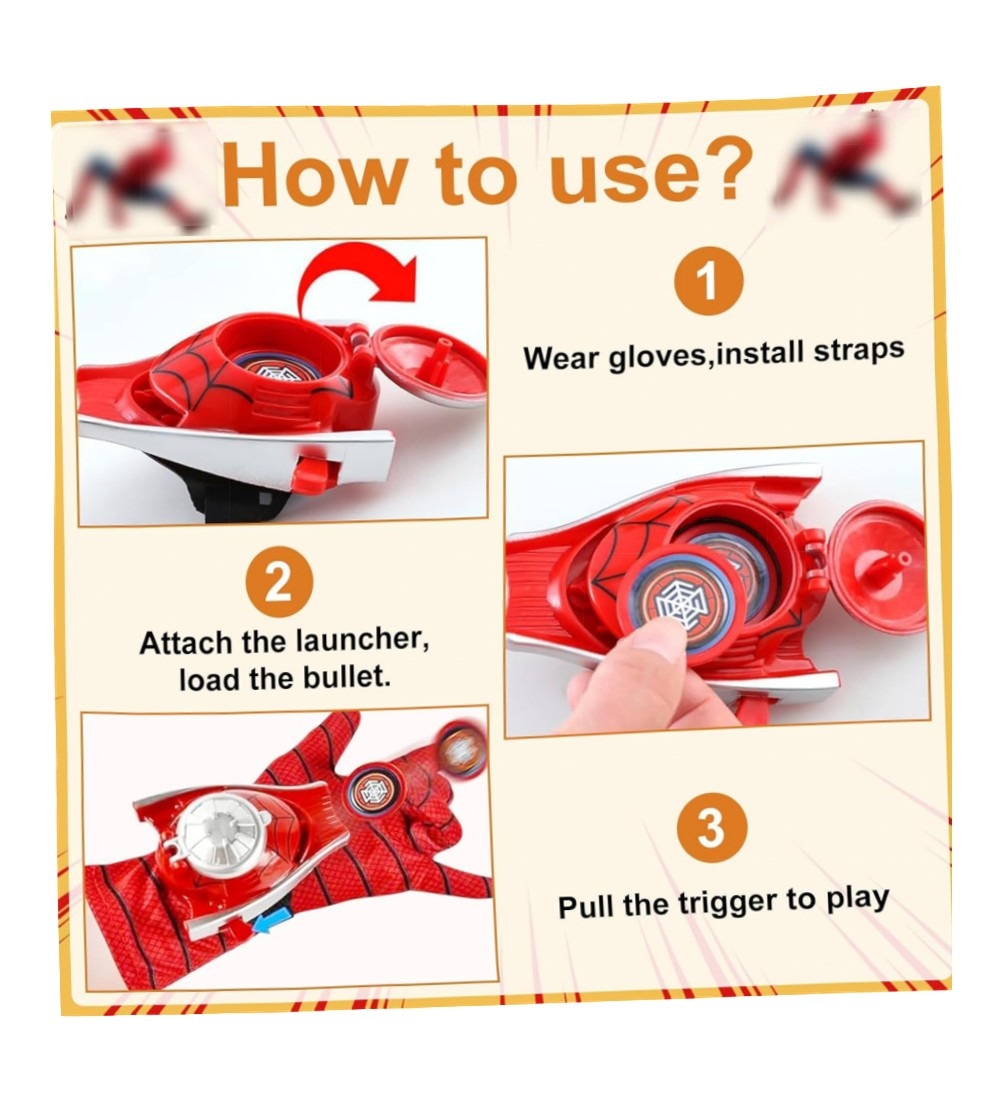 How to use?

1

Wear gloves,install straps

2

Attach the launcher, load the bullet.

3

Pull the trigger to play