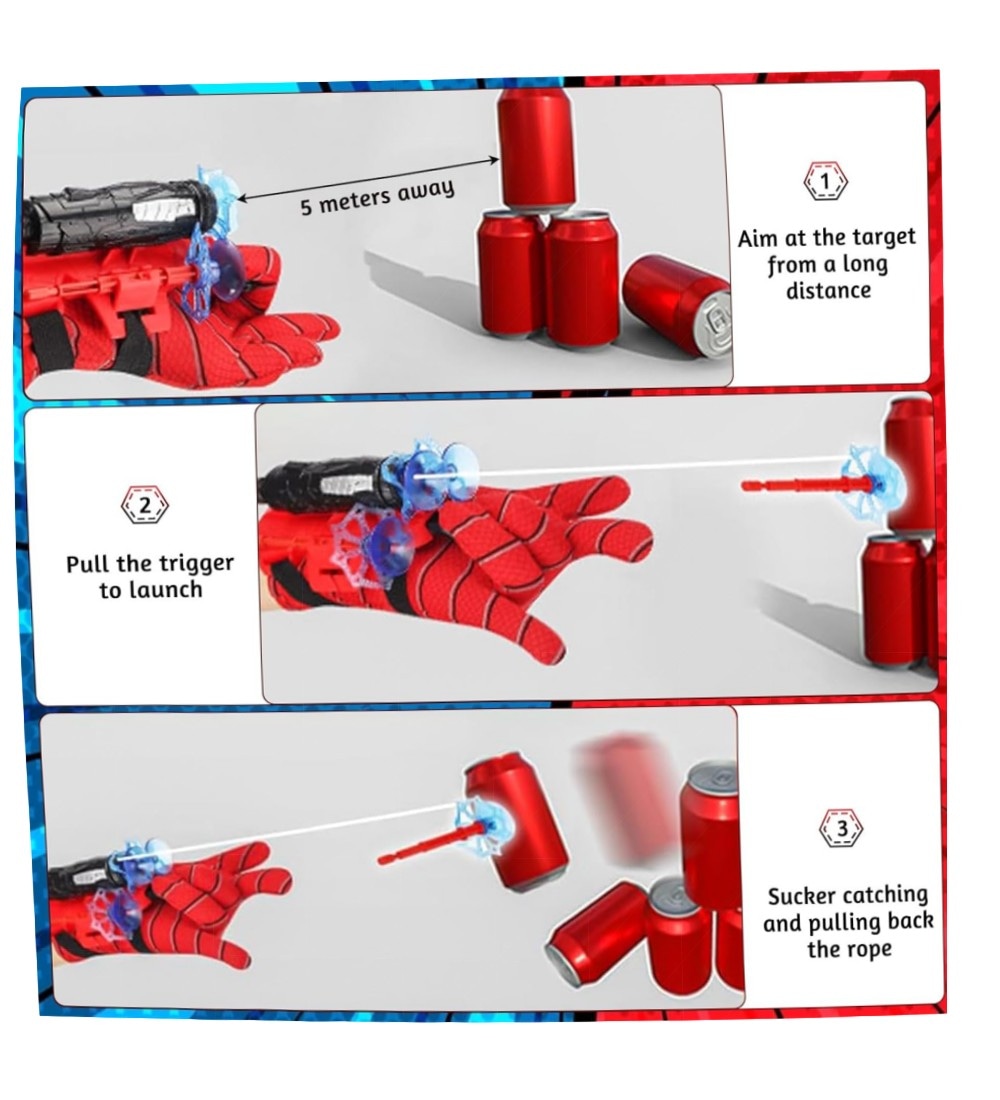 5 meters away

1

Aim at the target from a long distance

2

Pull the trigger to launch

3

Sucker catching and pulling back the rope