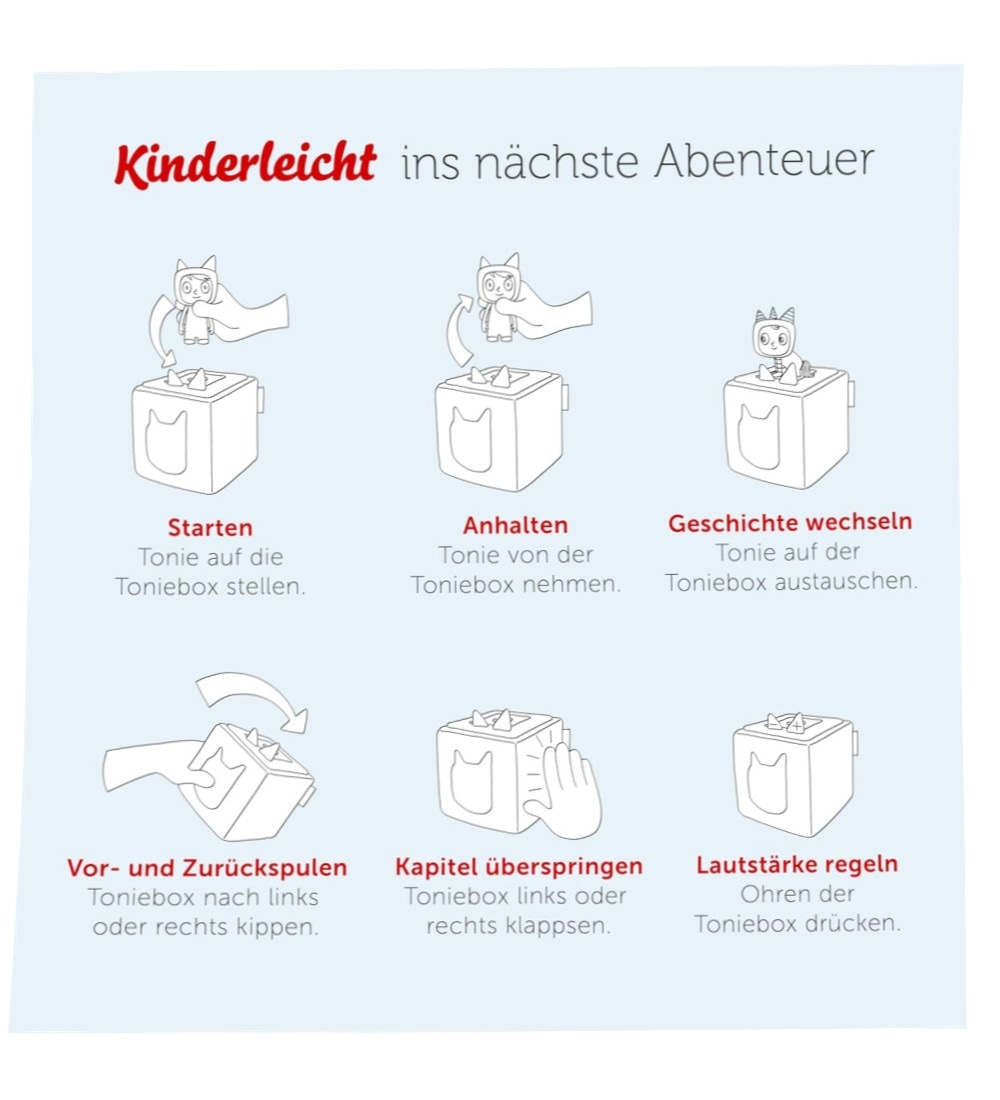 Kinderleicht ins nächste Abenteuer

Starten
Tonie auf die Toniebox stellen.

Anhalten
Tonie von der Toniebox nehmen.

Geschichte wechseln
Tonie auf der Toniebox austauschen.

Vor- und Zurückspulen
Toniebox nach links oder rechts kippen.

Kapitel überspringen
Toniebox links oder rechts klappsen.

Lautstärke regeln
Ohren der Toniebox drücken.