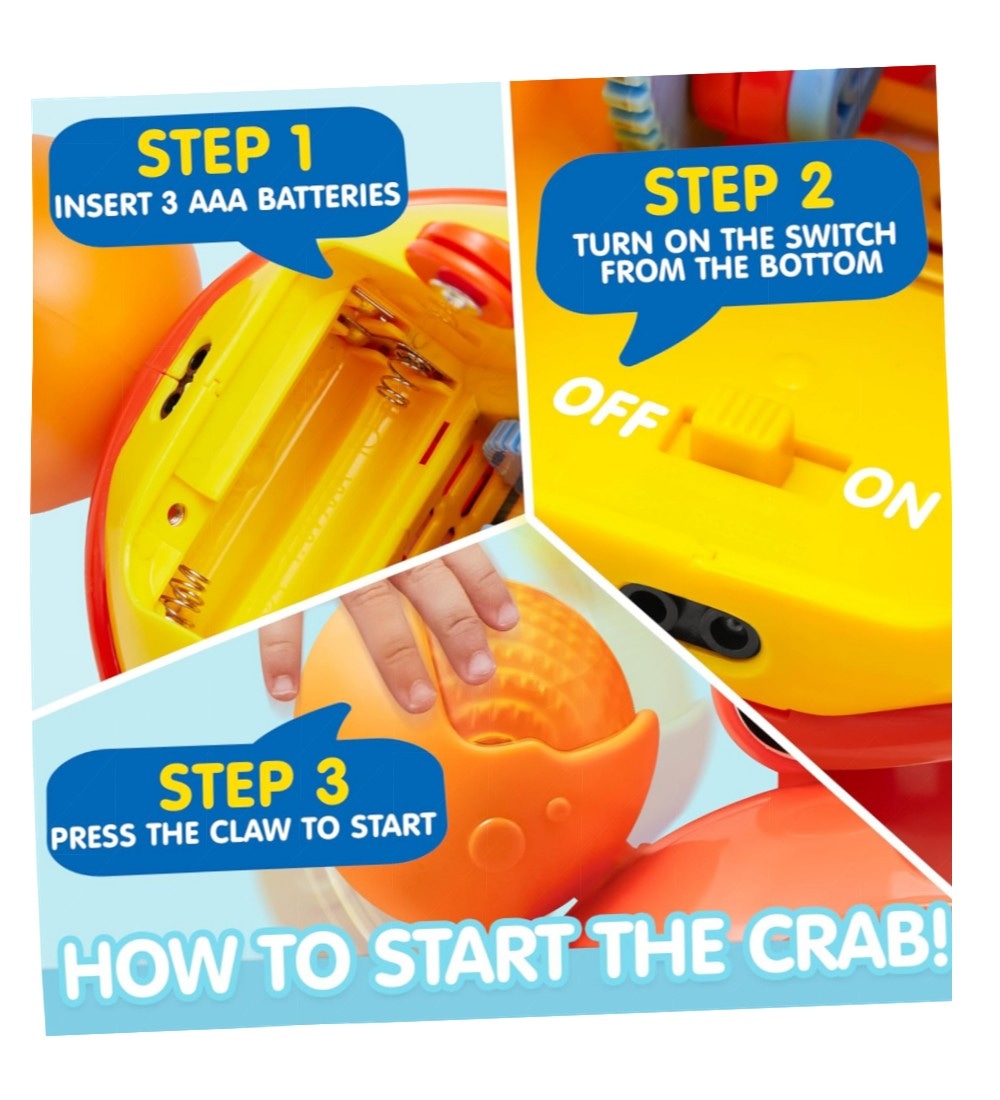 STEP 1
INSERT 3 AAA BATTERIES

STEP 2
TURN ON THE SWITCH FROM THE BOTTOM

OFF

ON

STEP 3
PRESS THE CLAW TO START

HOW TO START THE CRAB!