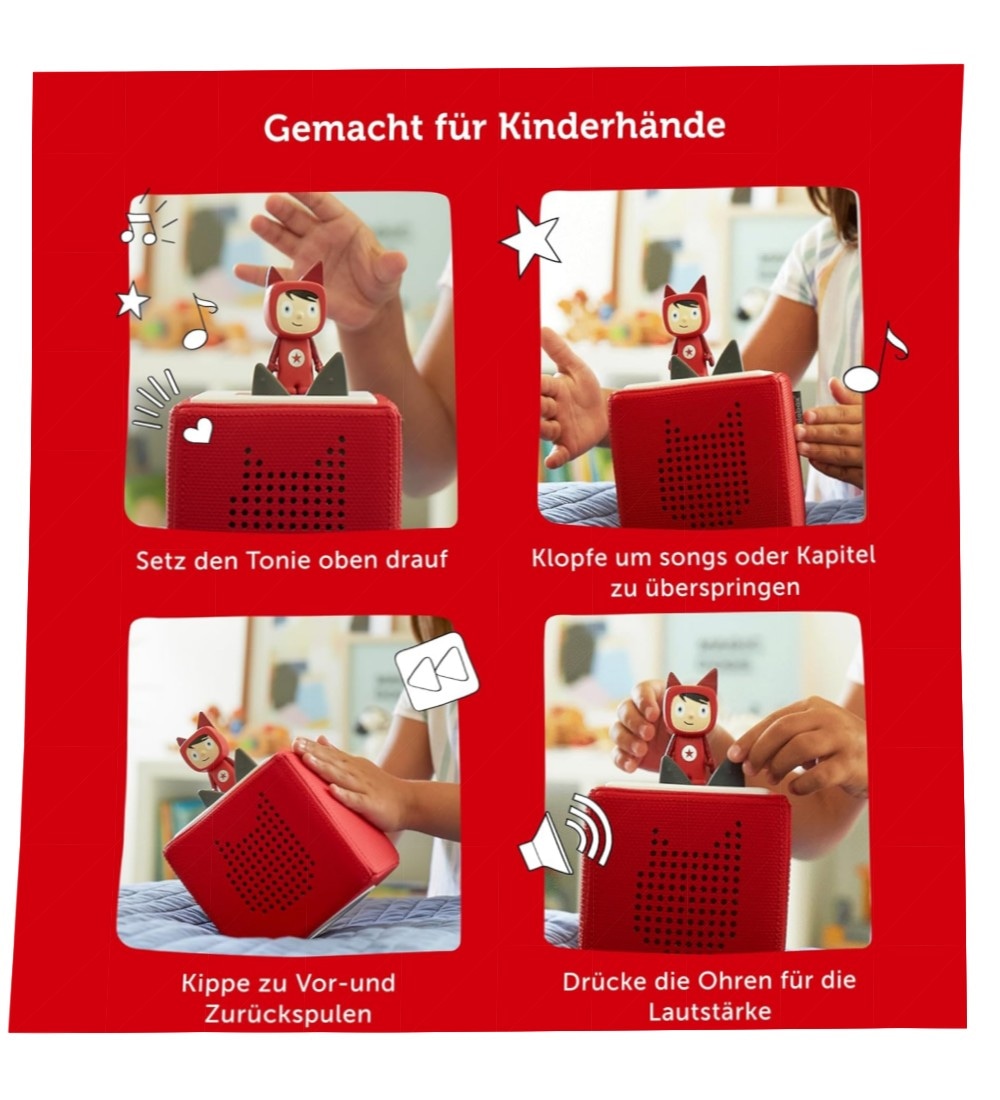 Gemacht für Kinderhände

Setz den Tonie oben drauf

Klopfe um songs oder Kapitel zu überspringen

Kippe zu Vor-und Zurückspulen

Drücke die Ohren für die Lautstärke