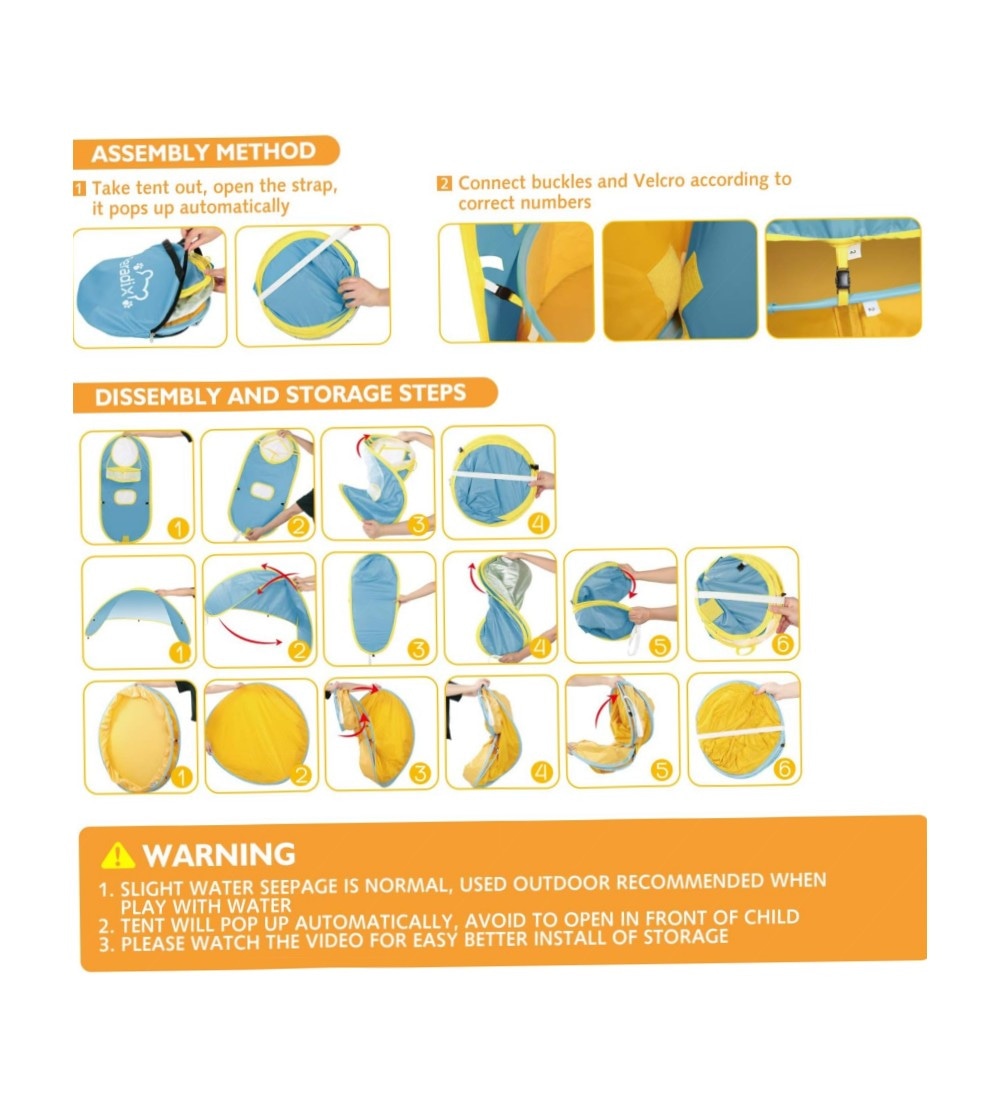 ASSEMBLY METHOD

1 Take tent out, open the strap, it pops up automatically

2 Connect buckles and Velcro according to correct numbers

DISSEMBLY AND STORAGE STEPS

1 2 3 4

1 2 3 4 5 6

1 2 3 4 5 6

WARNING

1. SLIGHT WATER SEEPAGE IS NORMAL, USED OUTDOOR RECOMMENDED WHEN PLAY WITH WATER
2. TENT WILL POP UP AUTOMATICALLY, AVOID TO OPEN IN FRONT OF CHILD
3. PLEASE WATCH THE VIDEO FOR EASY BETTER INSTALL OF STORAGE