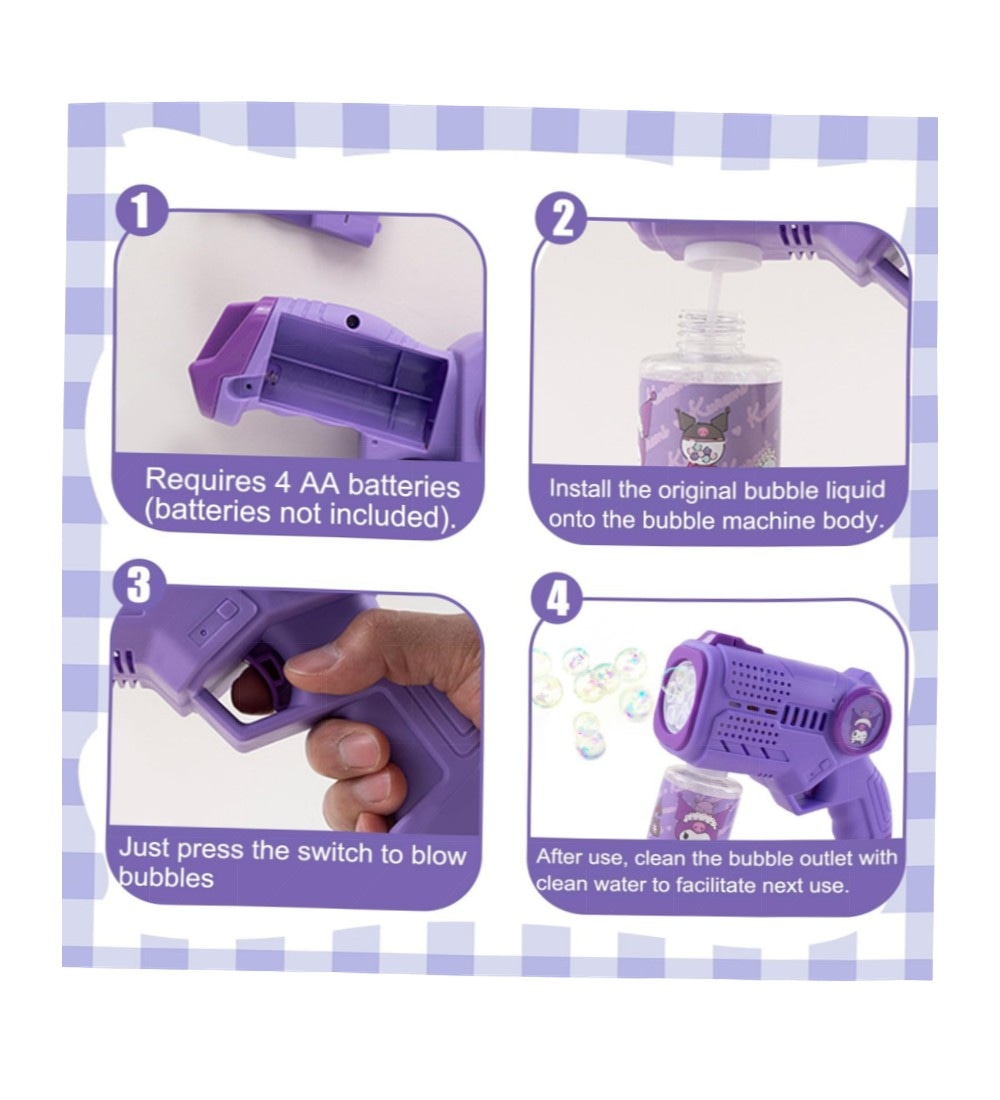 1

Requires 4 AA batteries (batteries not included).

2

Install the original bubble liquid onto the bubble machine body.

3

Just press the switch to blow bubbles

4

After use, clean the bubble outlet with clean water to facilitate next use.