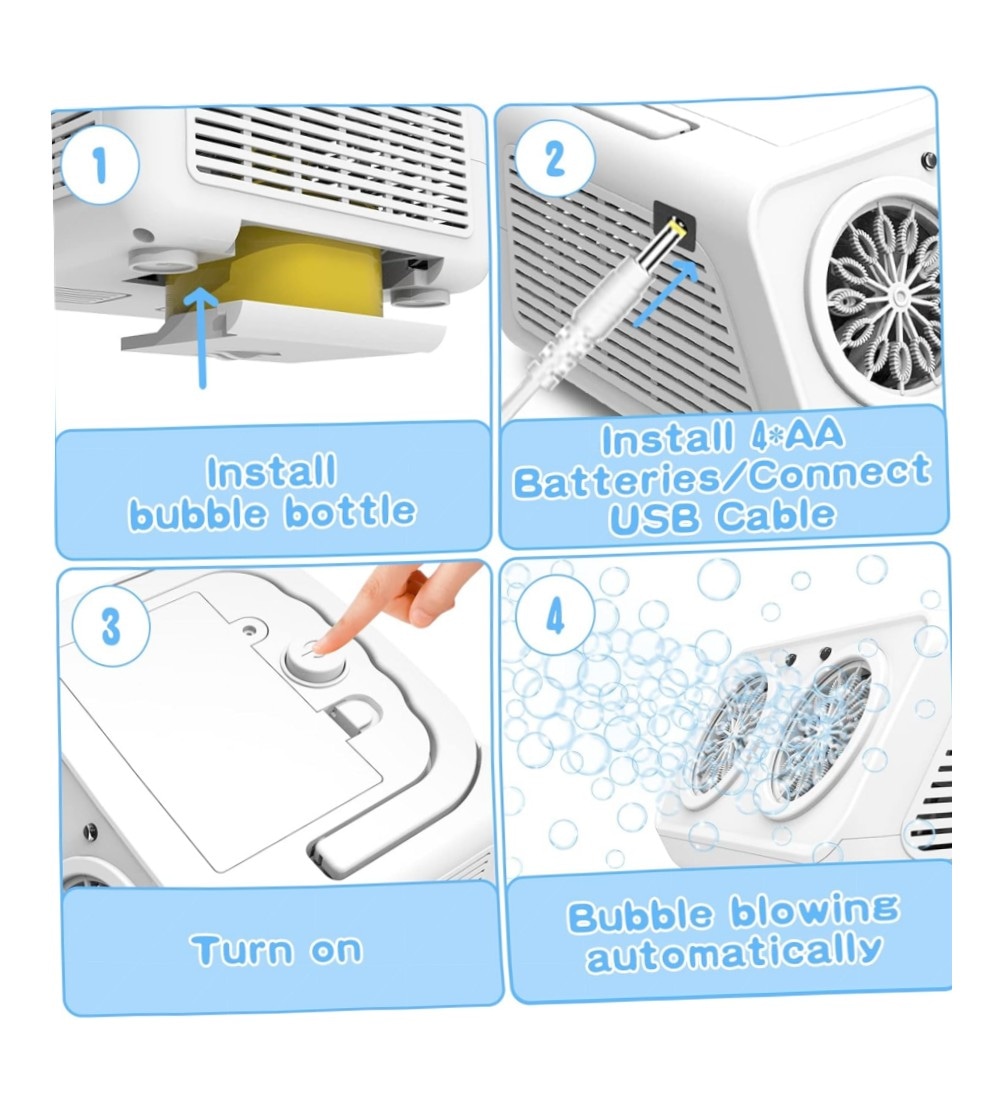 1

Install bubble bottle

2

Install 4*AA Batteries/Connect USB Cable

3

Turn on

4

Bubble blowing automatically