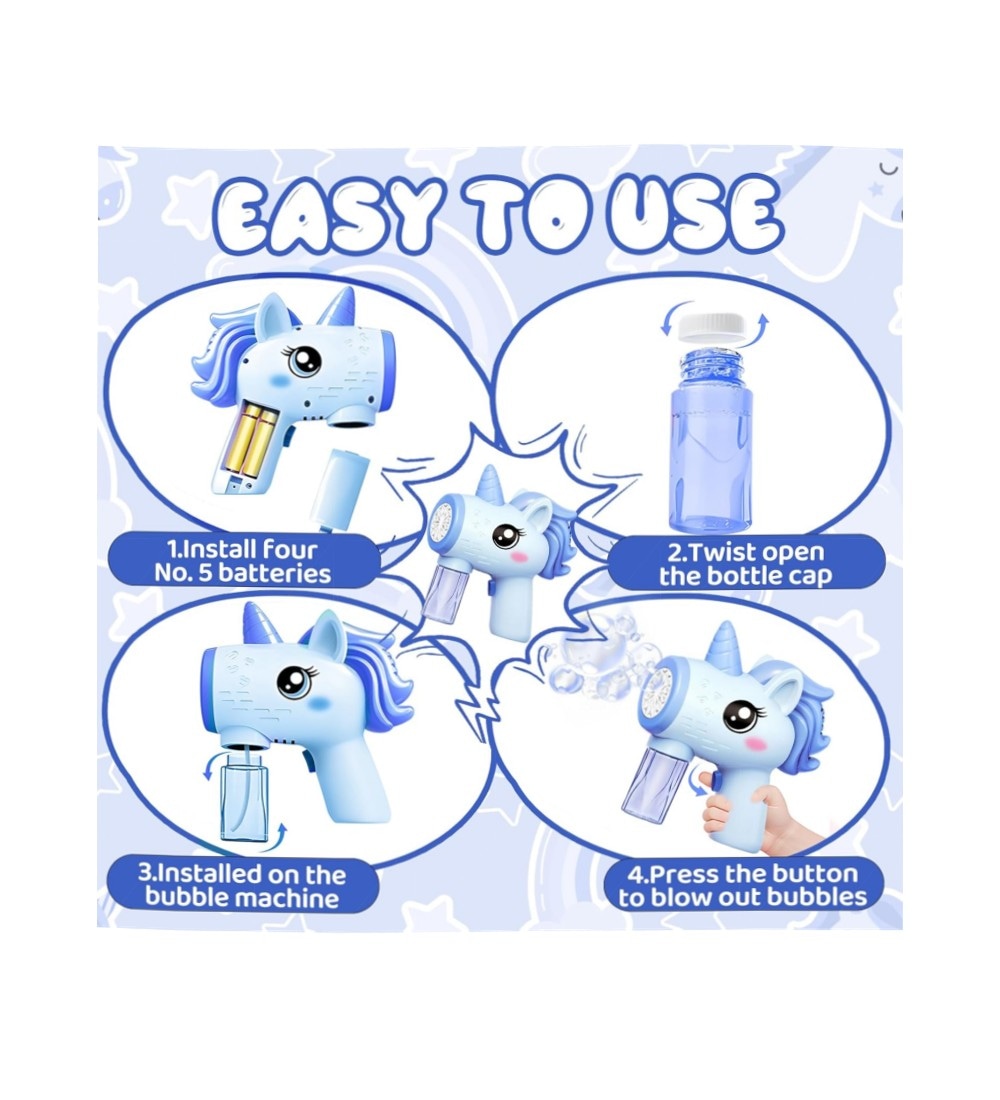 EASY TO USE

1.Install four No. 5 batteries

2.Twist open the bottle cap

3.Installed on the bubble machine

4.Press the button to blow out bubbles