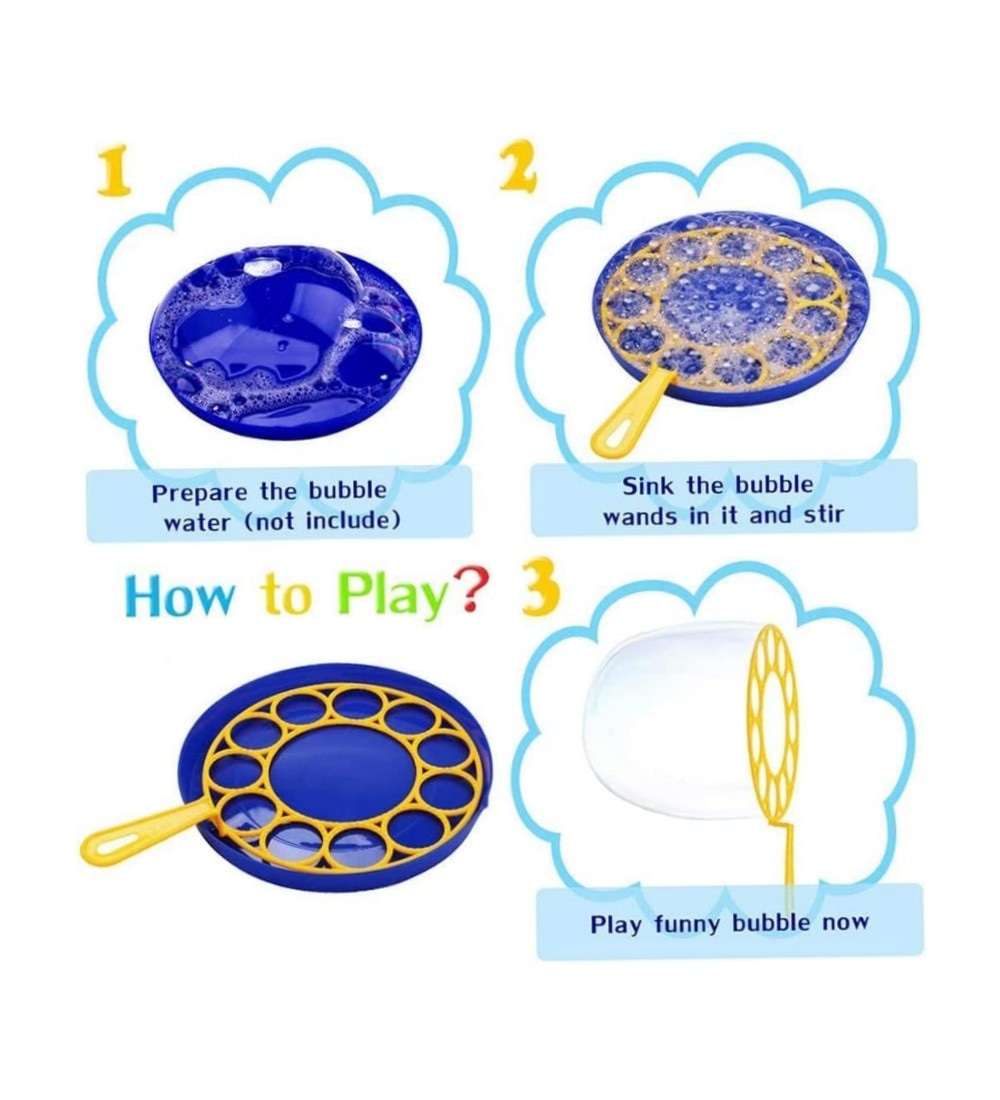 1

Prepare the bubble water (not include)

2

Sink the bubble wands in it and stir

How to Play?

3

Play funny bubble now