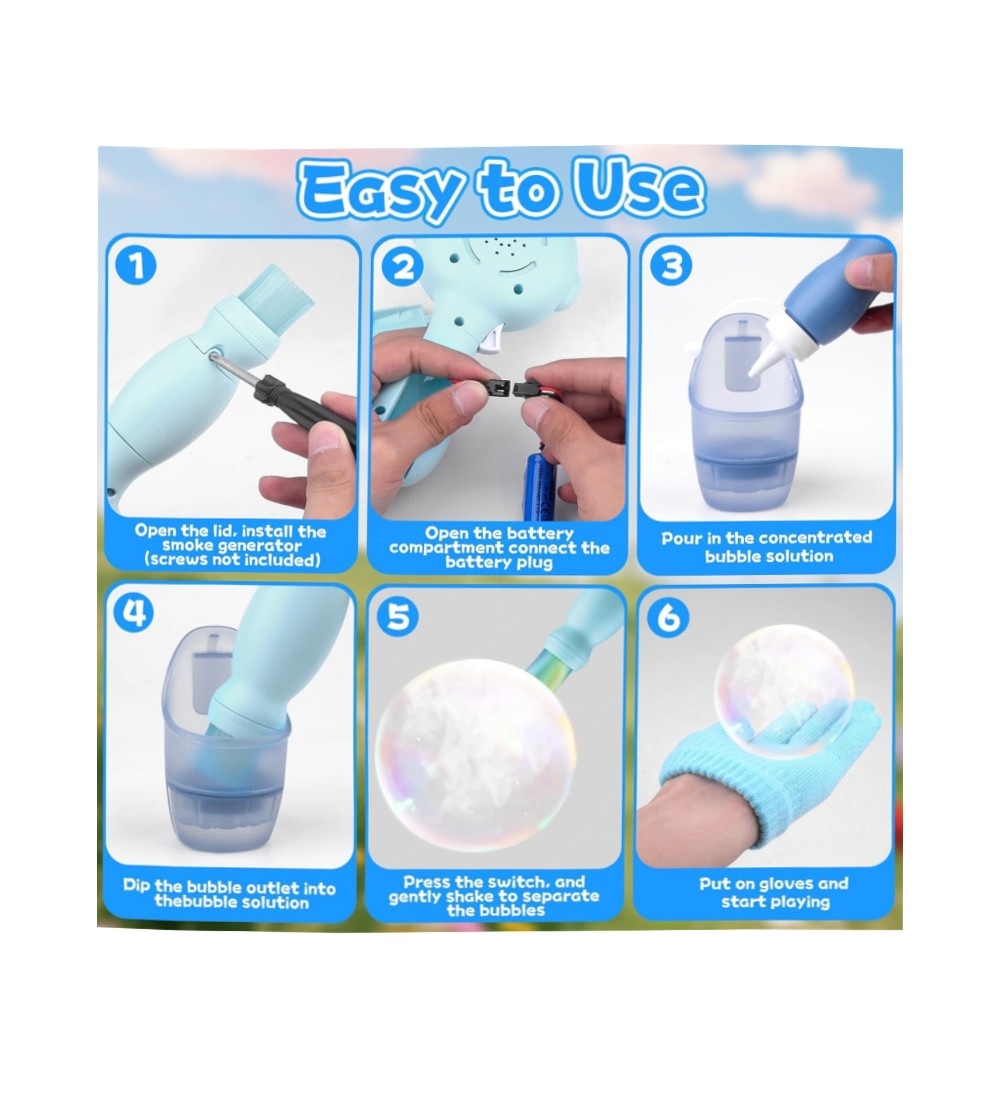 Easy to Use

1
Open the lid, install the smoke generator (screws not included)

2
Open the battery compartment connect the battery plug

3
Pour in the concentrated bubble solution

4
Dip the bubble outlet into thebubble solution

5
Press the switch, and gently shake to separate the bubbles

6
Put on gloves and start playing