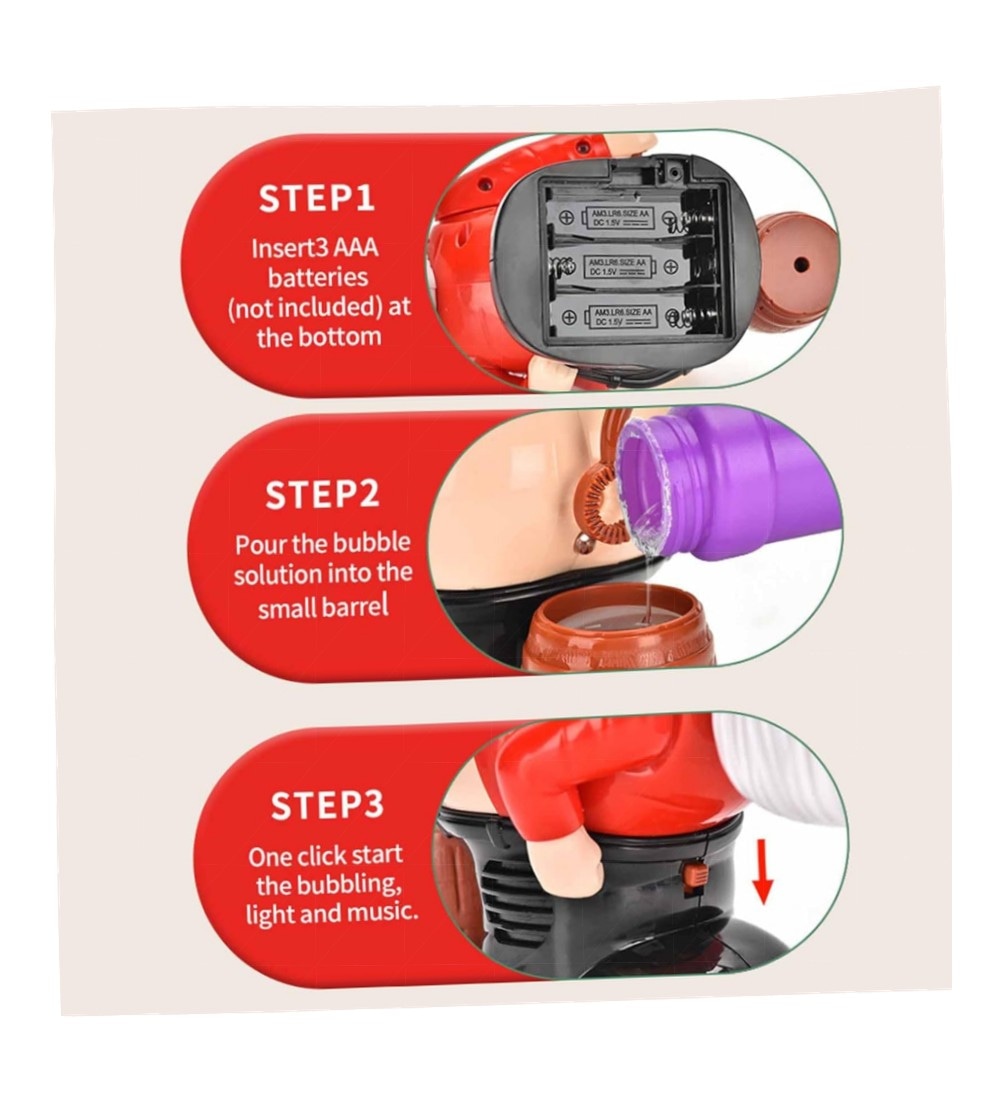 STEP1
Insert3 AAA batteries (not included) at the bottom

AM3.LR6.SIZE AA DC 1.5V
AM3.LR6.SIZE AA DC 1.5V
AM3.LR6.SIZE AA DC 1.5V

STEP2
Pour the bubble solution into the small barrel

STEP3
One click start the bubbling, light and music.