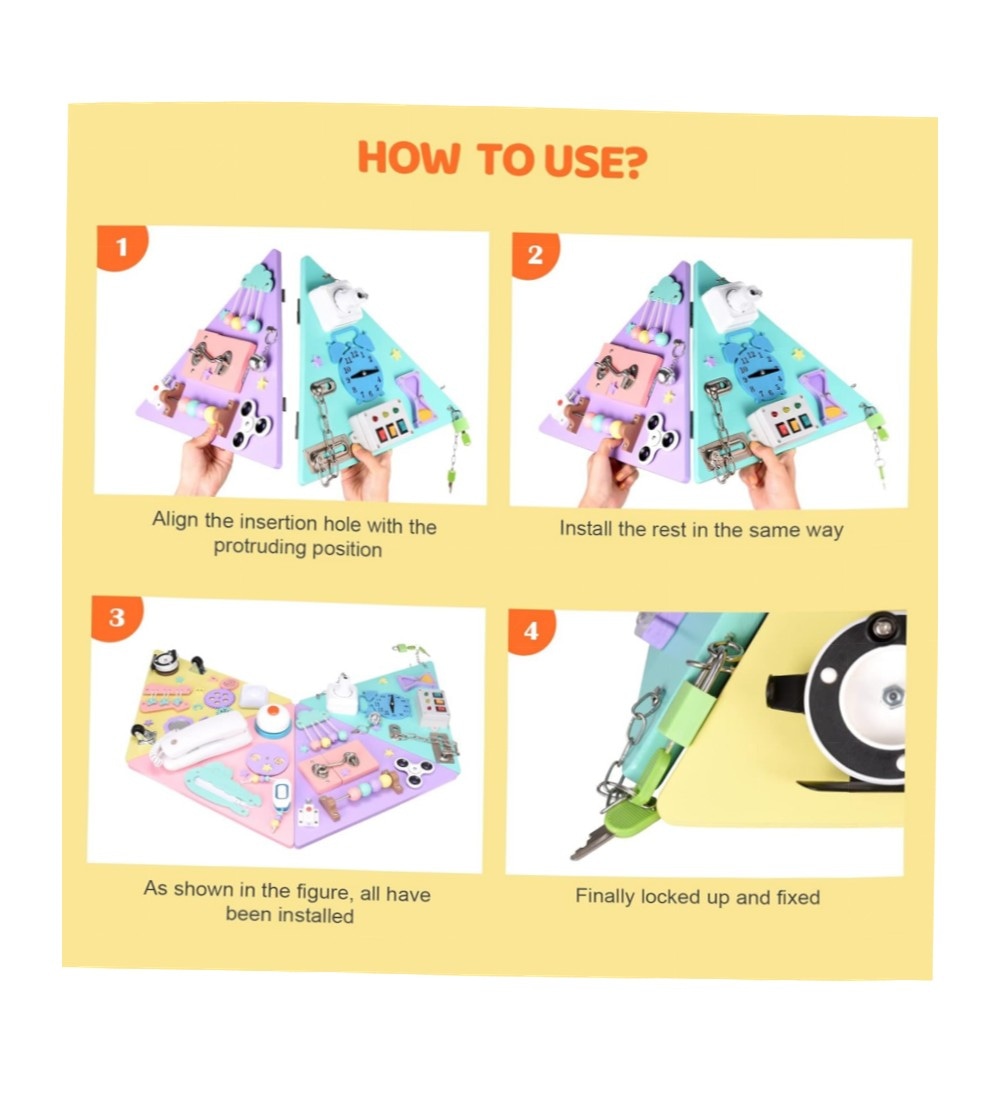 HOW TO USE?

1

Align the insertion hole with the protruding position

2

Install the rest in the same way

3

As shown in the figure, all have been installed

4

Finally locked up and fixed