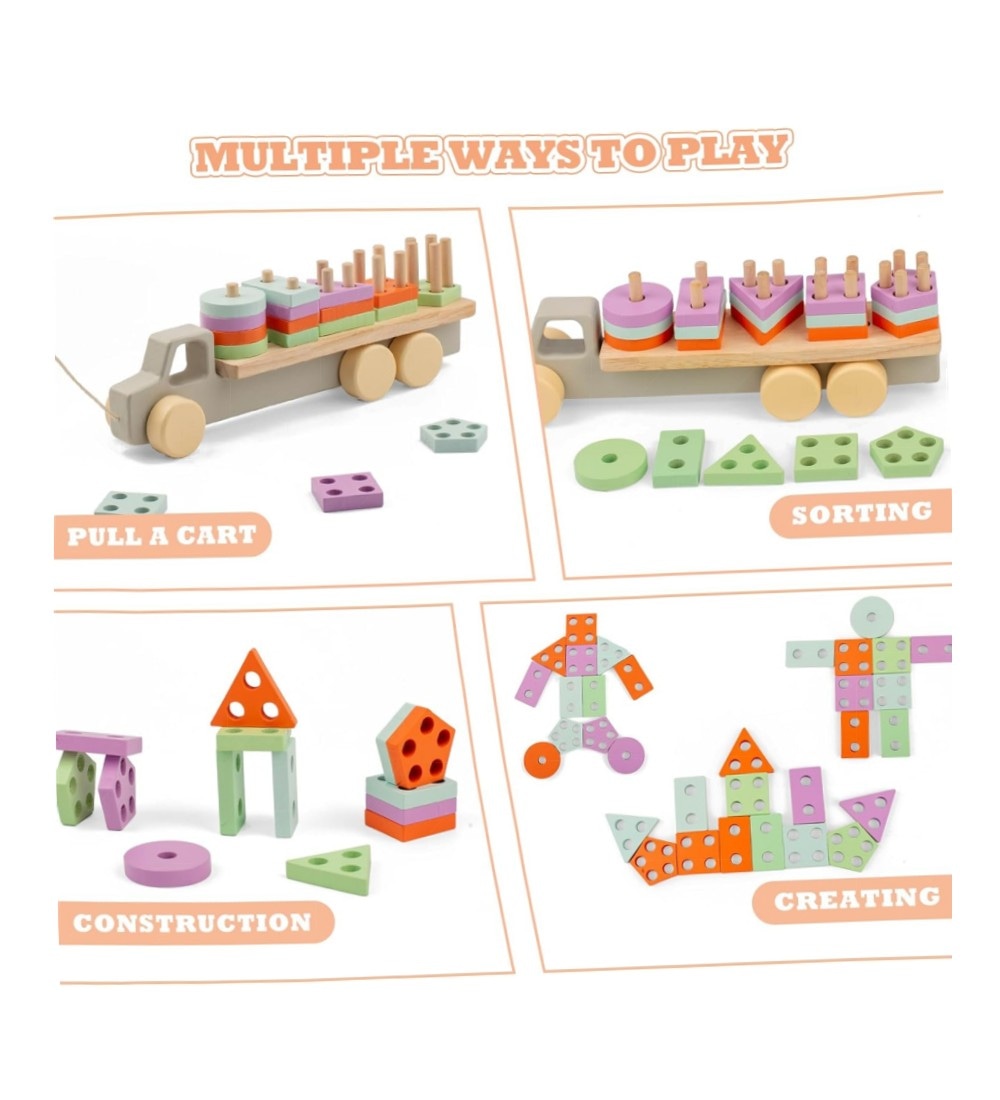 MULTIPLE WAYS TO PLAY

PULL A CART

SORTING

CONSTRUCTION

CREATING