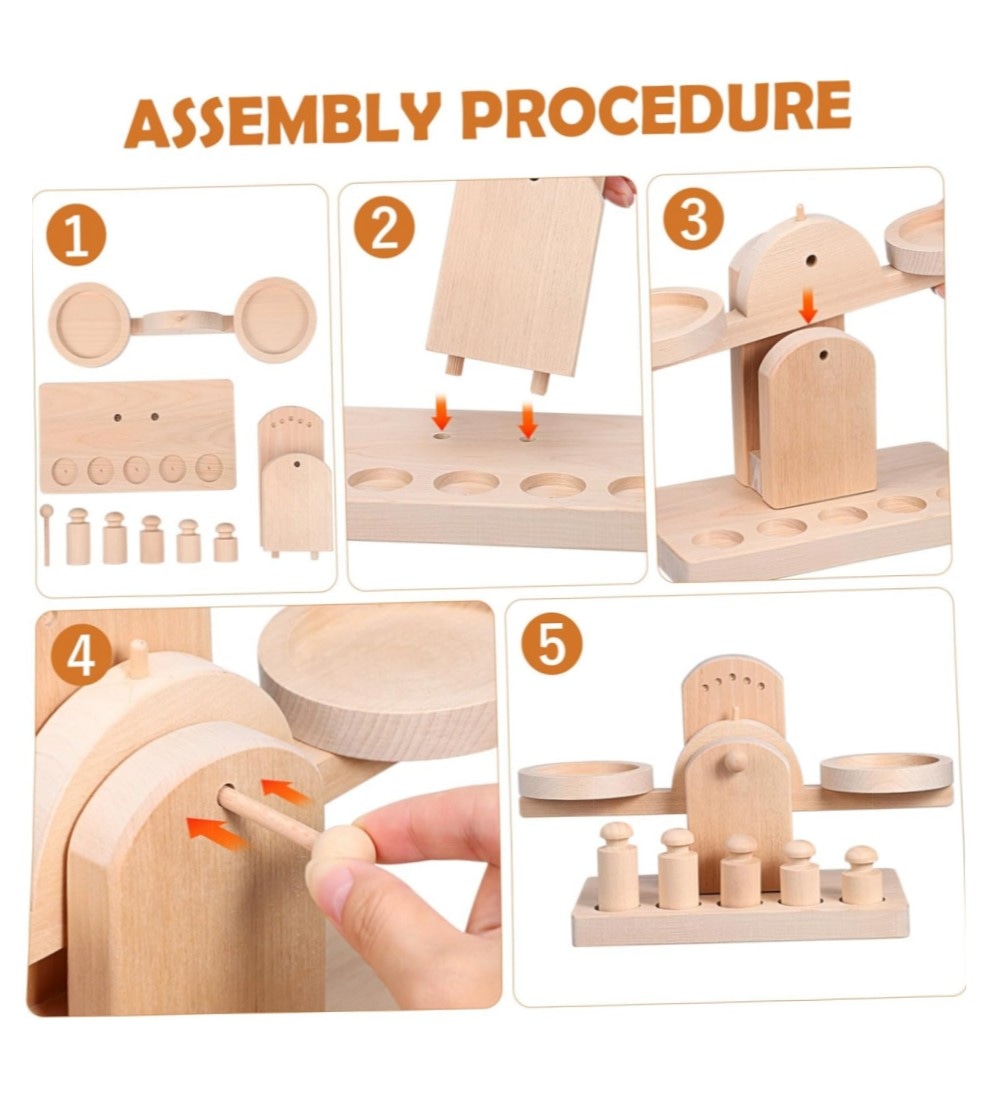 ASSEMBLY PROCEDURE

1

2

3

4

5