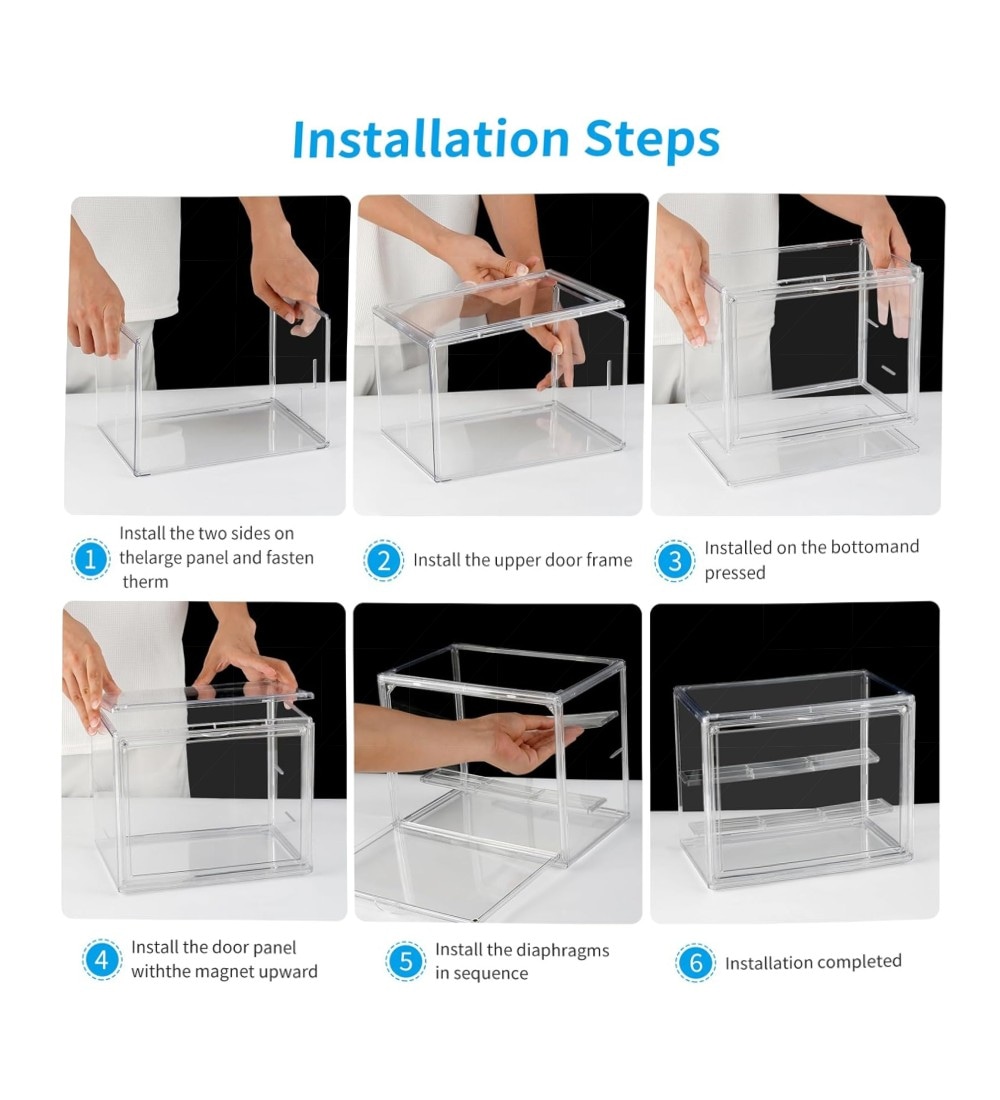 Installation Steps

1 Install the two sides on thelarge panel and fasten therm

2 Install the upper door frame

3 Installed on the bottomand pressed

4 Install the door panel withthe magnet upward

5 Install the diaphragms in sequence

6 Installation completed