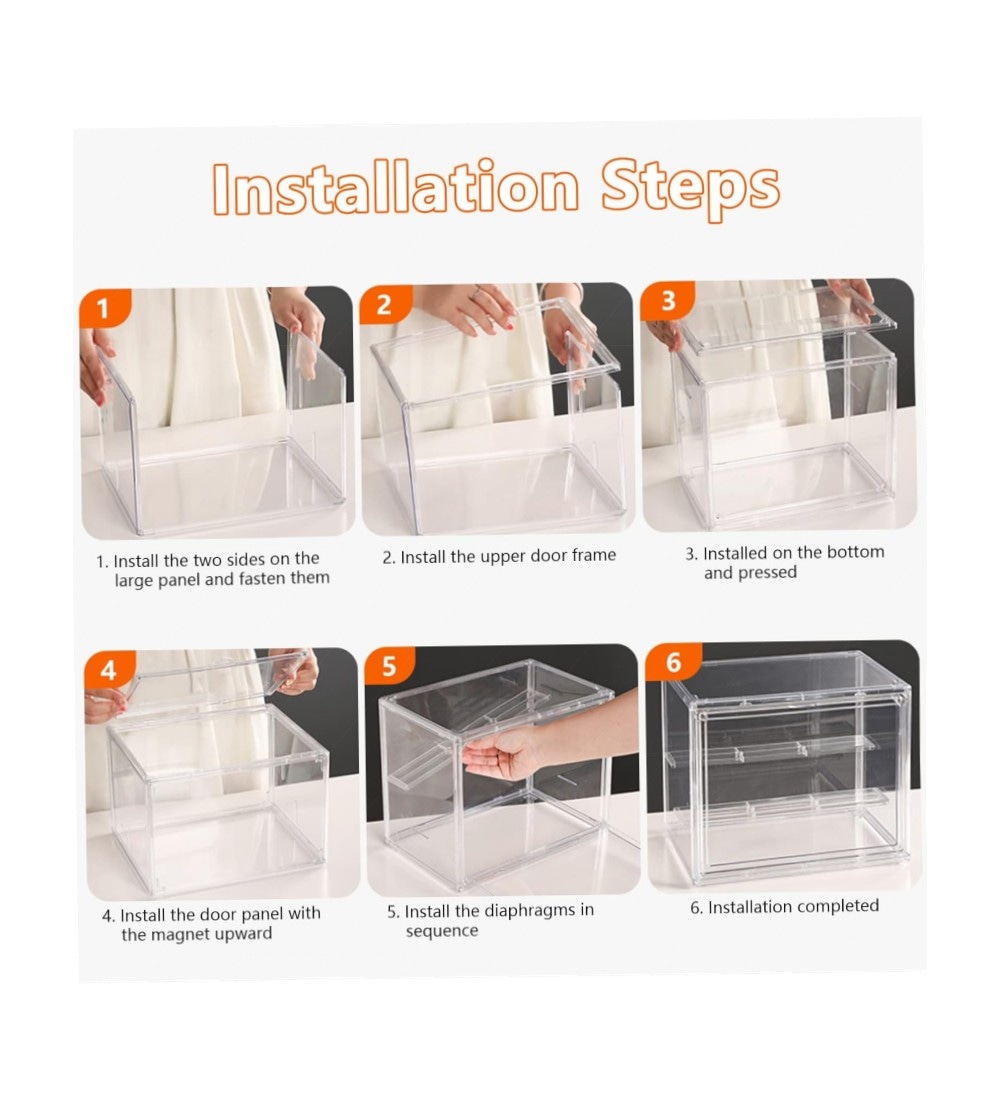 Installation Steps

1

1. Install the two sides on the large panel and fasten them

2

2. Install the upper door frame

3

3. Installed on the bottom and pressed

4

4. Install the door panel with the magnet upward

5

5. Install the diaphragms in sequence

6

6. Installation completed