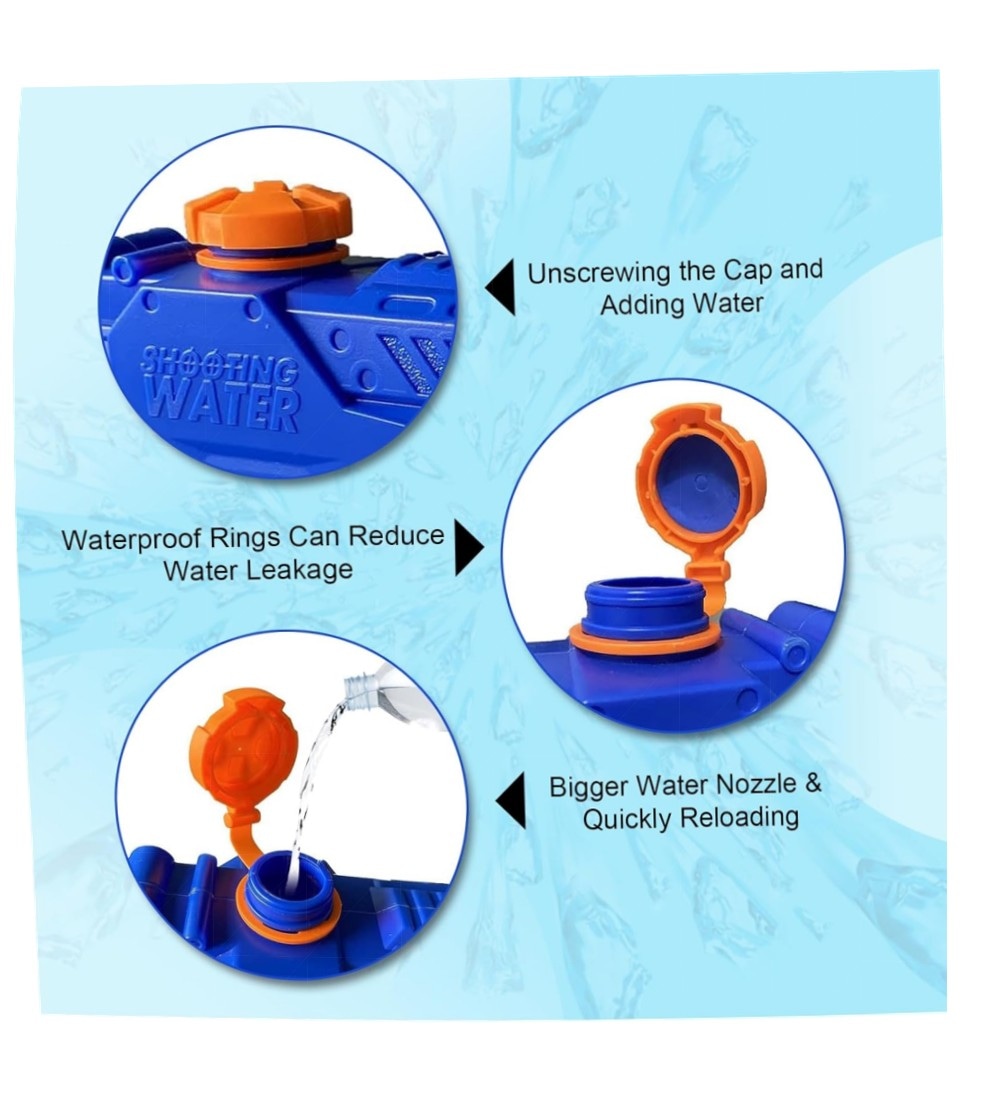 SHOOTING WATER

Unscrewing the Cap and Adding Water

Waterproof Rings Can Reduce Water Leakage

Bigger Water Nozzle & Quickly Reloading