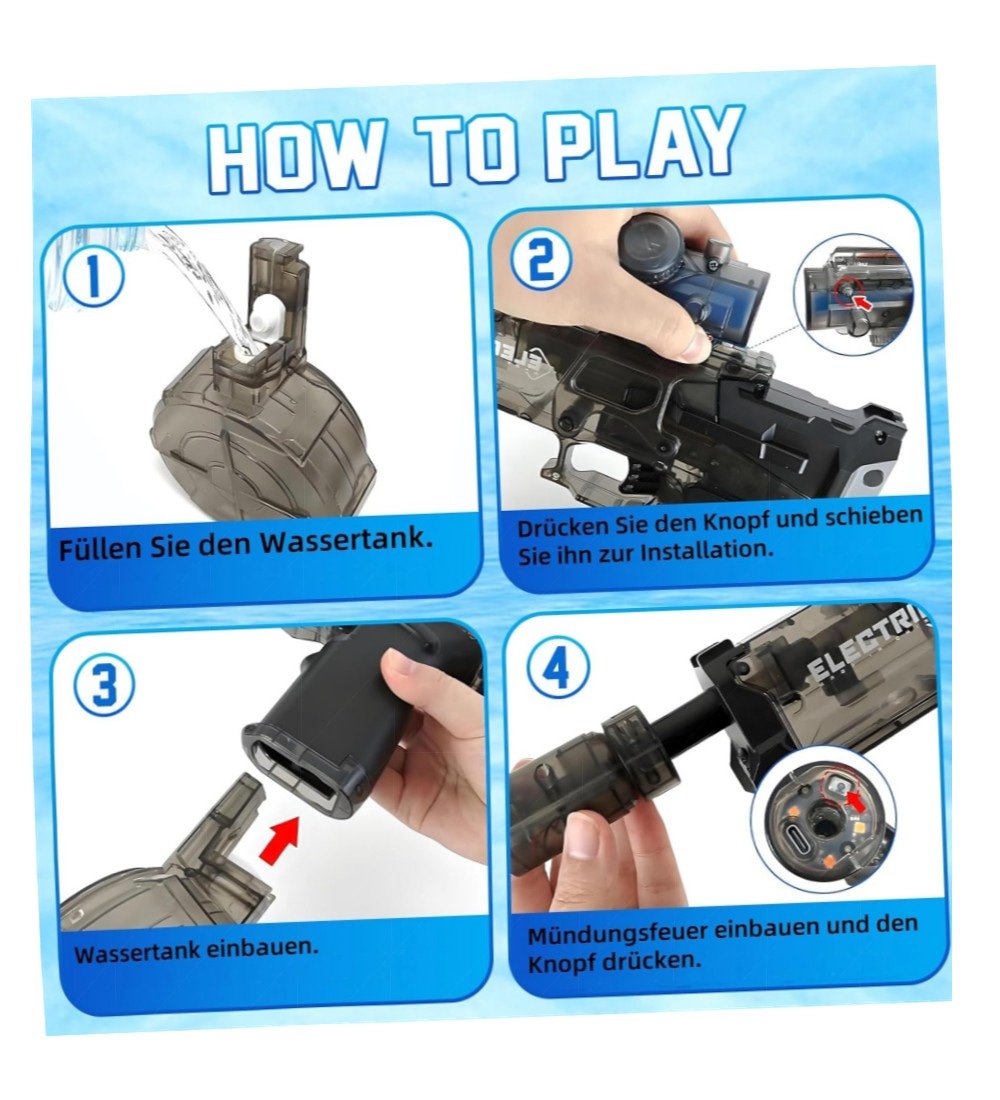 HOW TO PLAY

1

Füllen Sie den Wassertank.

2

Drücken Sie den Knopf und schieben Sie ihn zur Installation.

3

Wassertank einbauen.

4

ELECTRI

Mündungsfeuer einbauen und den Knopf drücken.