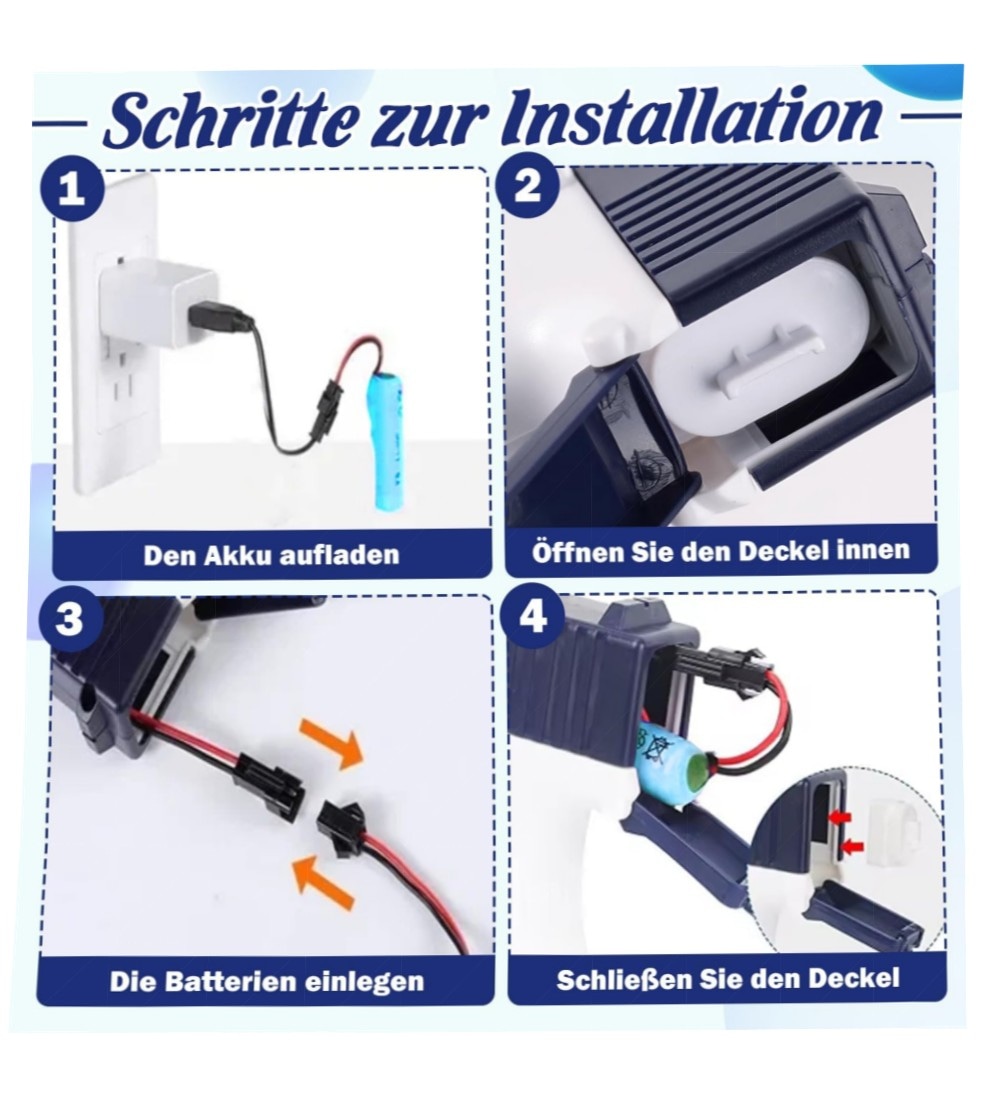 Schritte zur Installation

1

Den Akku aufladen

2

Öffnen Sie den Deckel innen

3

Die Batterien einlegen

4

Schließen Sie den Deckel